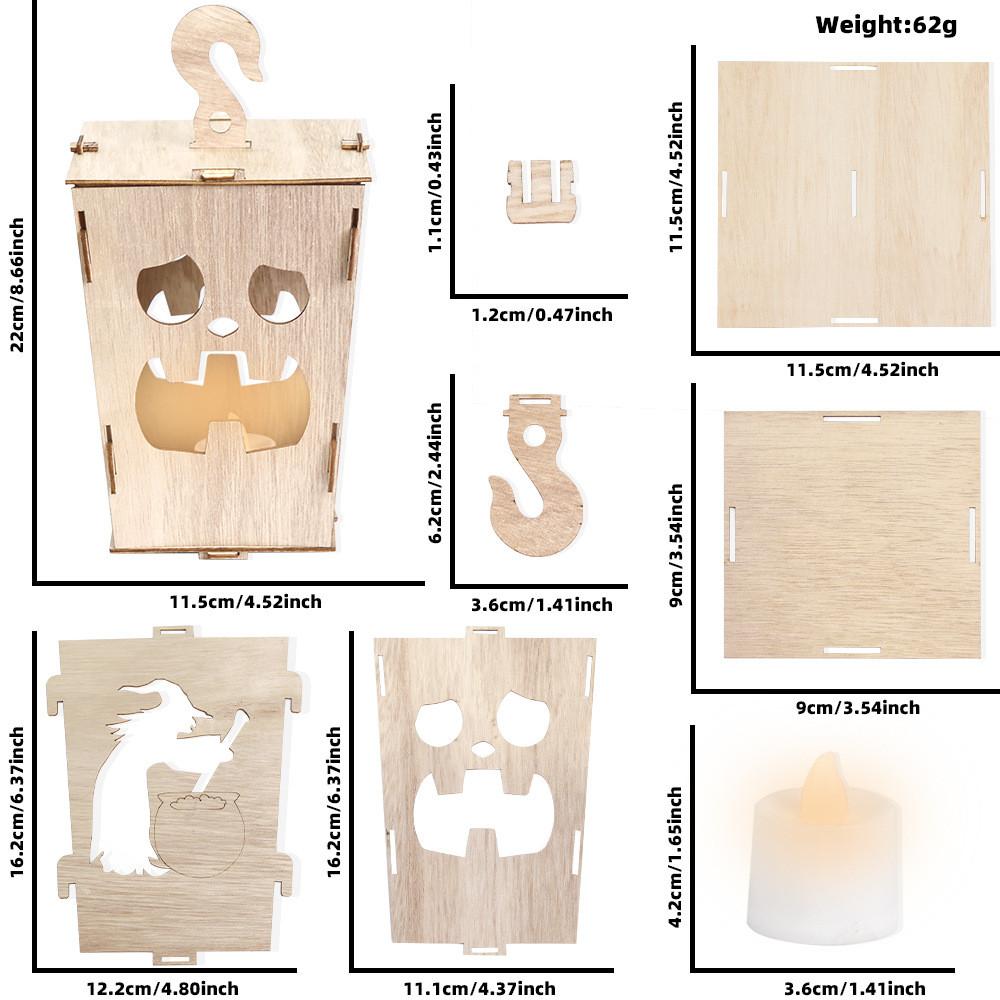 Weight:62g

22cm/8.66inch

11.5cm/4.52inch

1.1cm/0.43inch

1.2cm/0.47inch

6.2cm/2.44inch

3.6cm/1.41inch

11.5cm/4.52inch

11.5cm/4.52inch

9cm/3.54inch

9cm/3.54inch

16.2cm/6.37inch

12.2cm/4.80inch

16.2cm/6.37inch

11.1cm/4.37inch

4.2cm/1.65inch

3.6cm/1.41inch