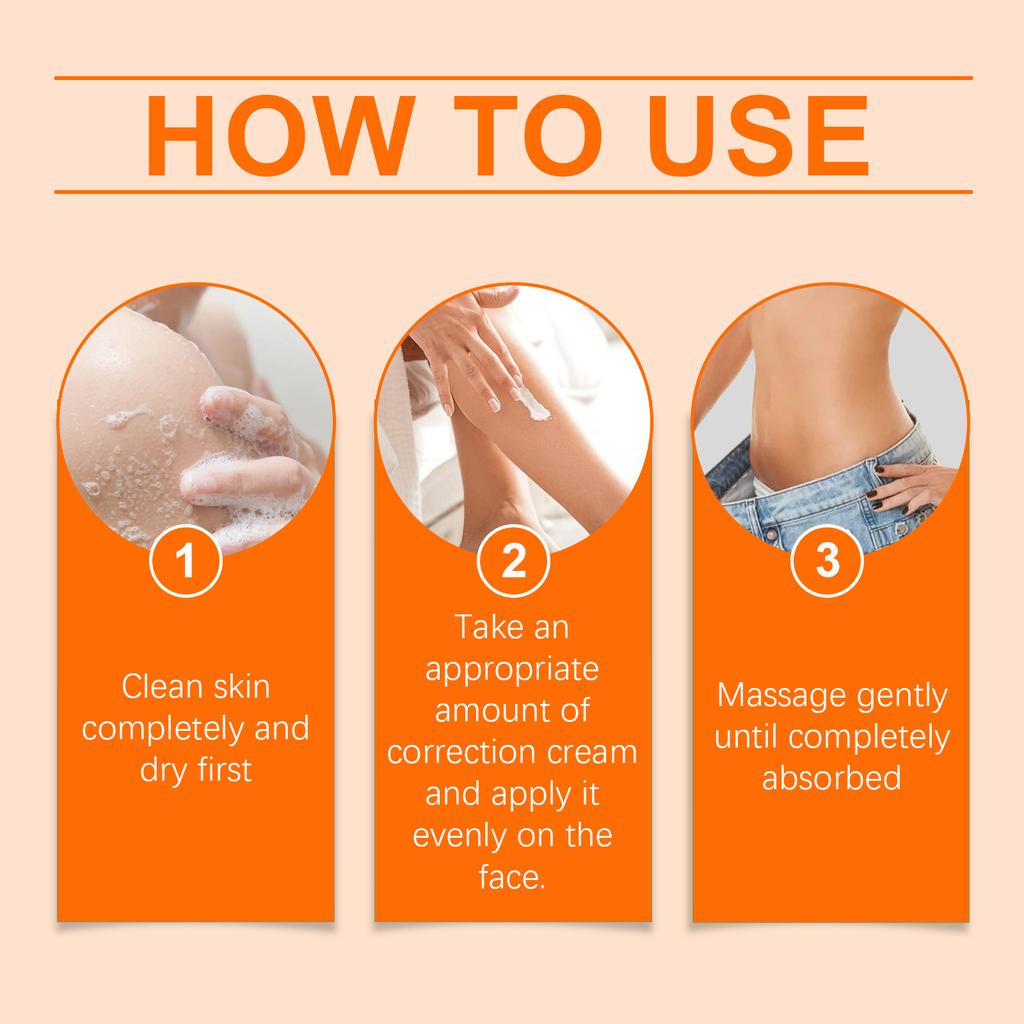 HOW TO USE

1

Clean skin completely and dry first

2

Take an appropriate amount of correction cream and apply it evenly on the face.

3

Massage gently until completely absorbed