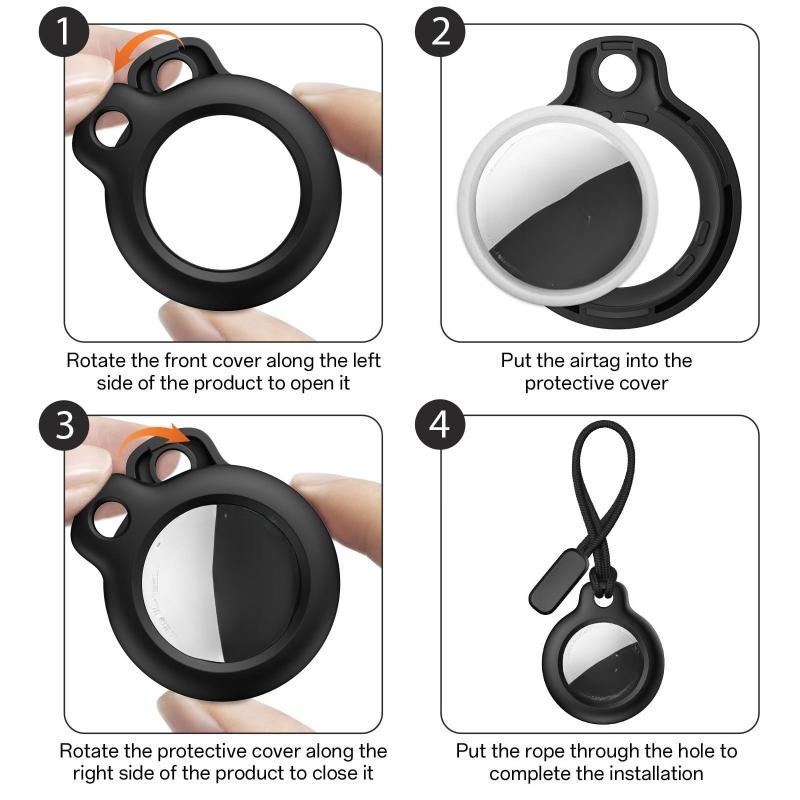 1

Rotate the front cover along the left side of the product to open it

2

Put the airtag into the protective cover

3

Rotate the protective cover along the right side of the product to close it

4

Put the rope through the hole to complete the installation