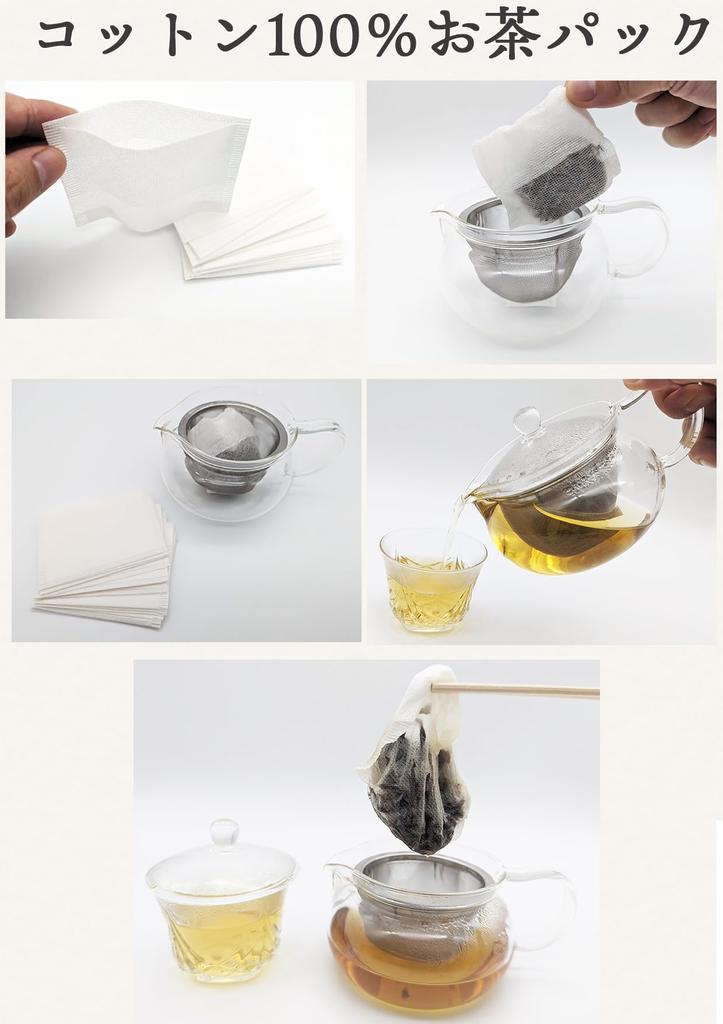 コットン100%お茶パック