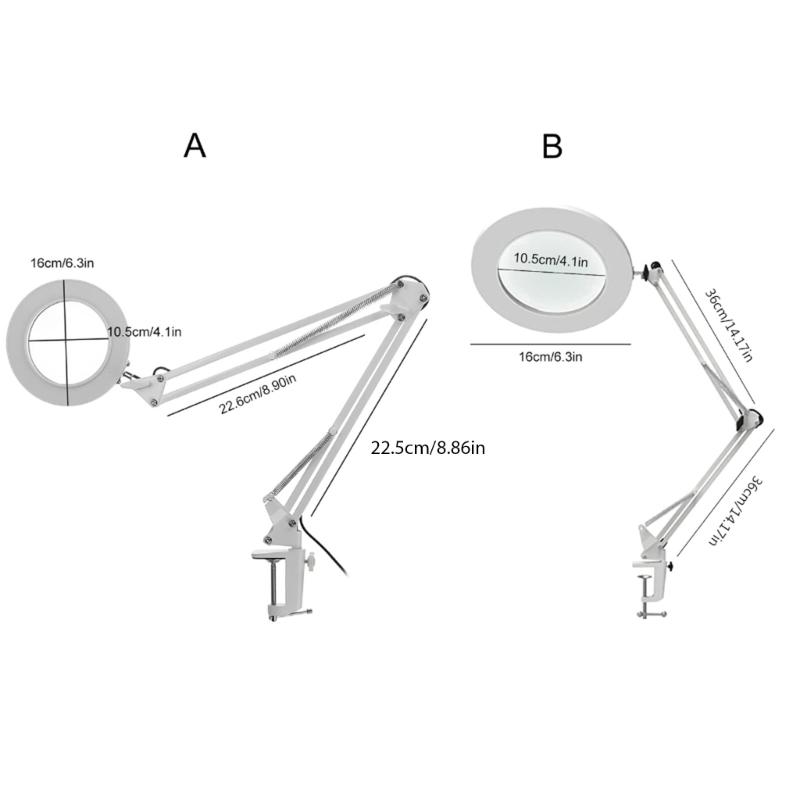 A

16cm/6.3in

10.5cm/4.1in

22.6cm/8.90in

22.5cm/8.86in

B

10.5cm/4.1in

16cm/6.3in

36cm/14.17in

36cm/14.17in