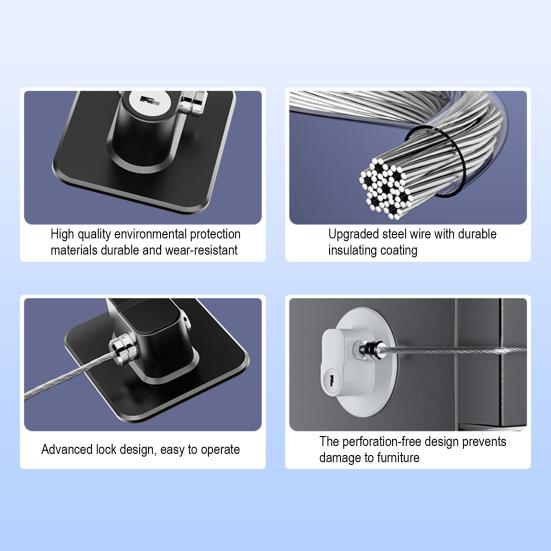 High quality environmental protection materials durable and wear-resistant

Upgraded steel wire with durable insulating coating

Advanced lock design, easy to operate

The perforation-free design prevents damage to furniture