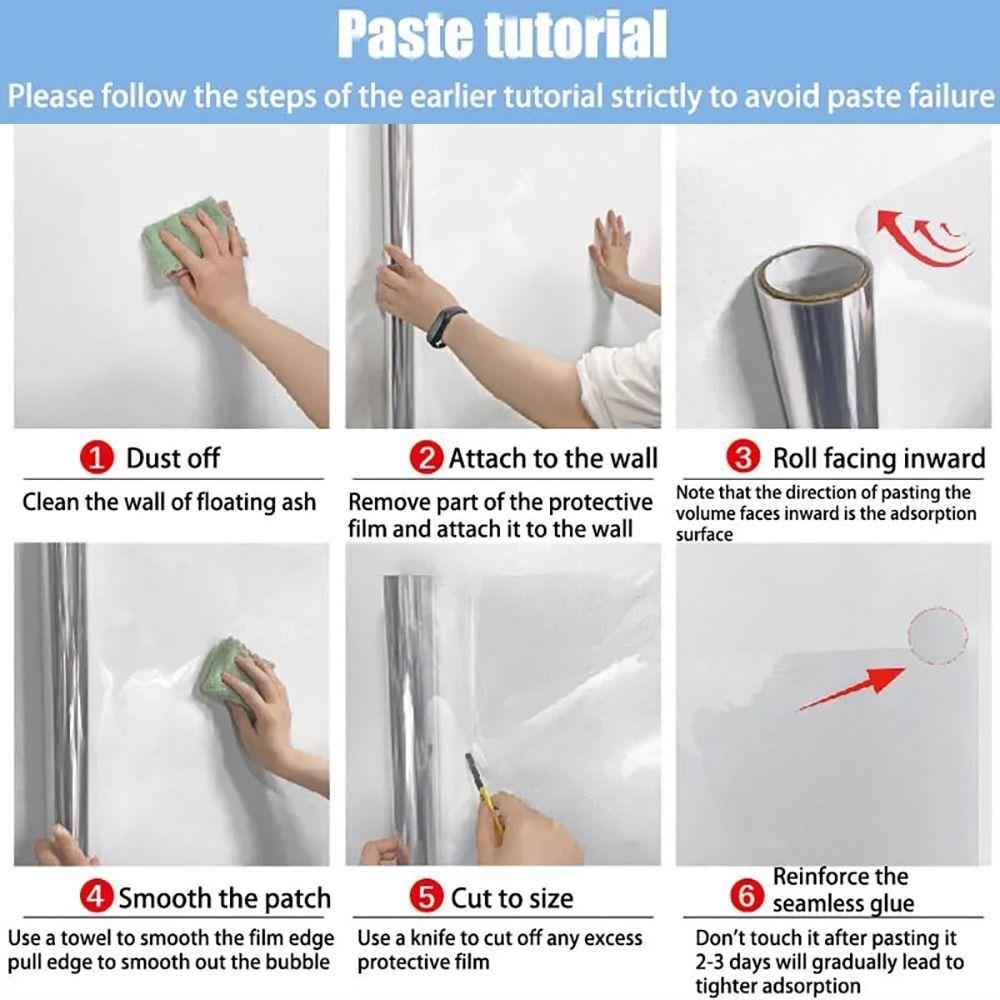 Paste tutorial
Please follow the steps of the earlier tutorial strictly to avoid paste failure

1 Dust off
Clean the wall of floating ash

2 Attach to the wall
Remove part of the protective film and attach it to the wall

3 Roll facing inward
Note that the direction of pasting the volume faces inward is the adsorption surface

4 Smooth the patch
Use a towel to smooth the film edge pull edge to smooth out the bubble

5 Cut to size
Use a knife to cut off any excess protective film

6 Reinforce the seamless glue
Don't touch it after pasting it 2-3 days will gradually lead to tighter adsorption