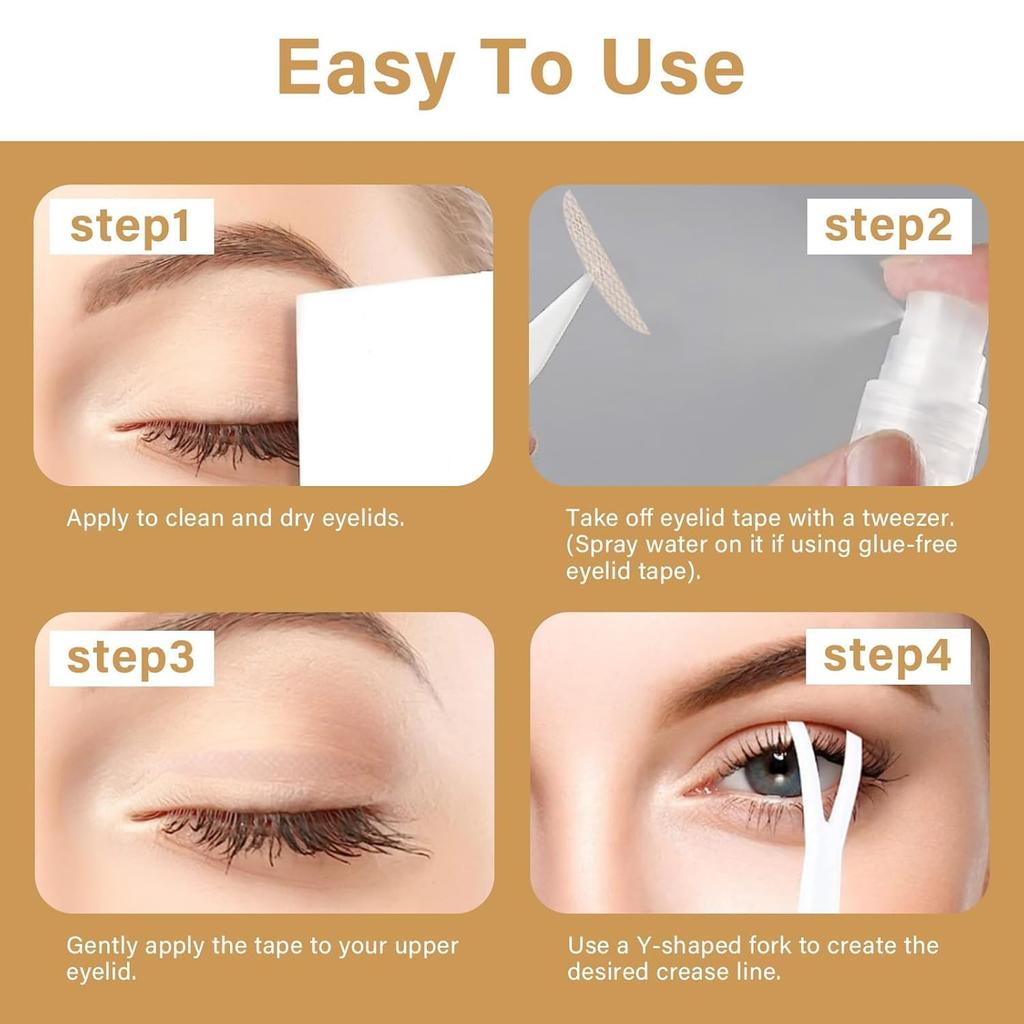 Easy To Use

step1

Apply to clean and dry eyelids.

step2

Take off eyelid tape with a tweezer. (Spray water on it if using glue-free eyelid tape).

step3

Gently apply the tape to your upper eyelid.

step4

Use a Y-shaped fork to create the desired crease line.