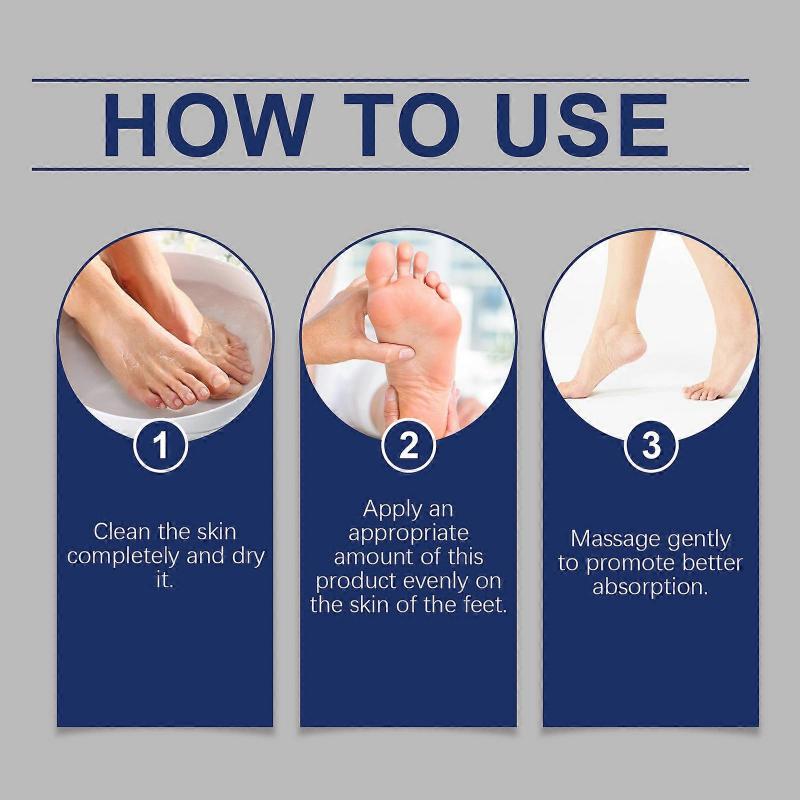 HOW TO USE

1

Clean the skin completely and dry it.

2

Apply an appropriate amount of this product evenly on the skin of the feet.

3

Massage gently to promote better absorption.