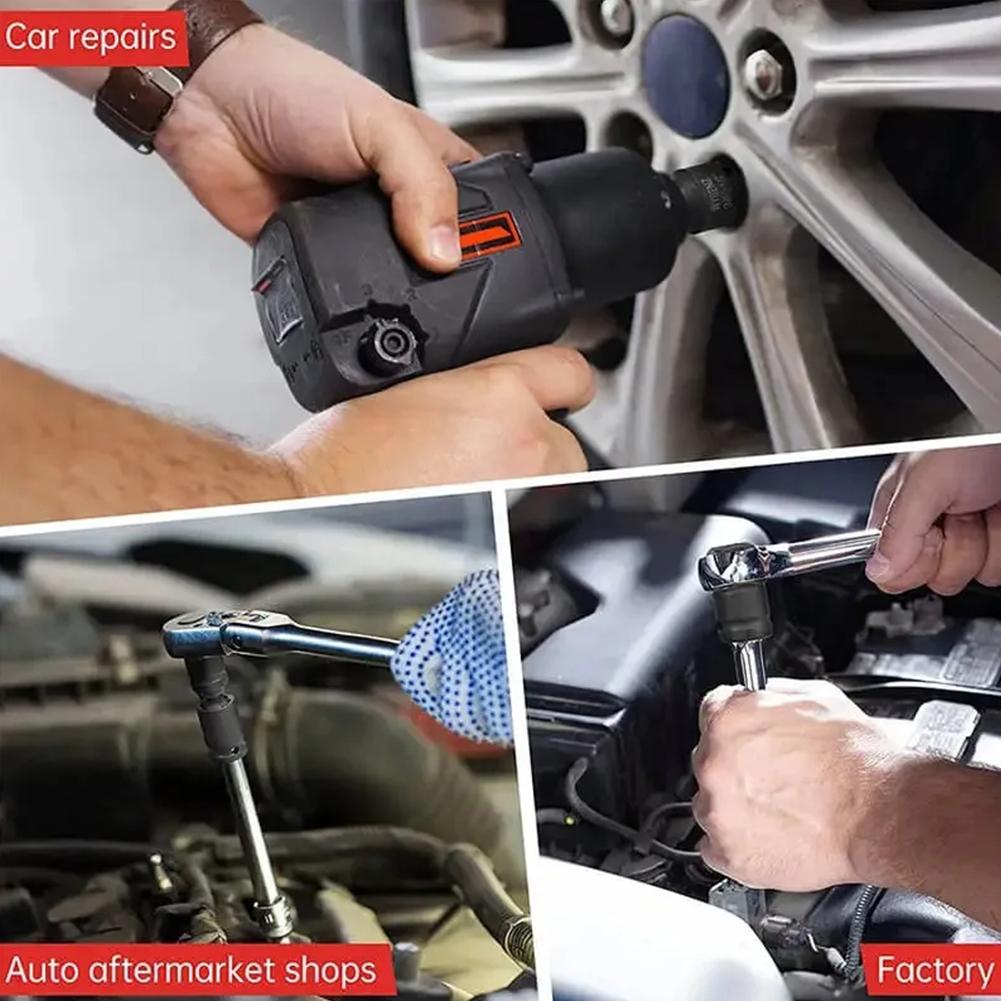 Car repairs

Auto aftermarket shops

Factory