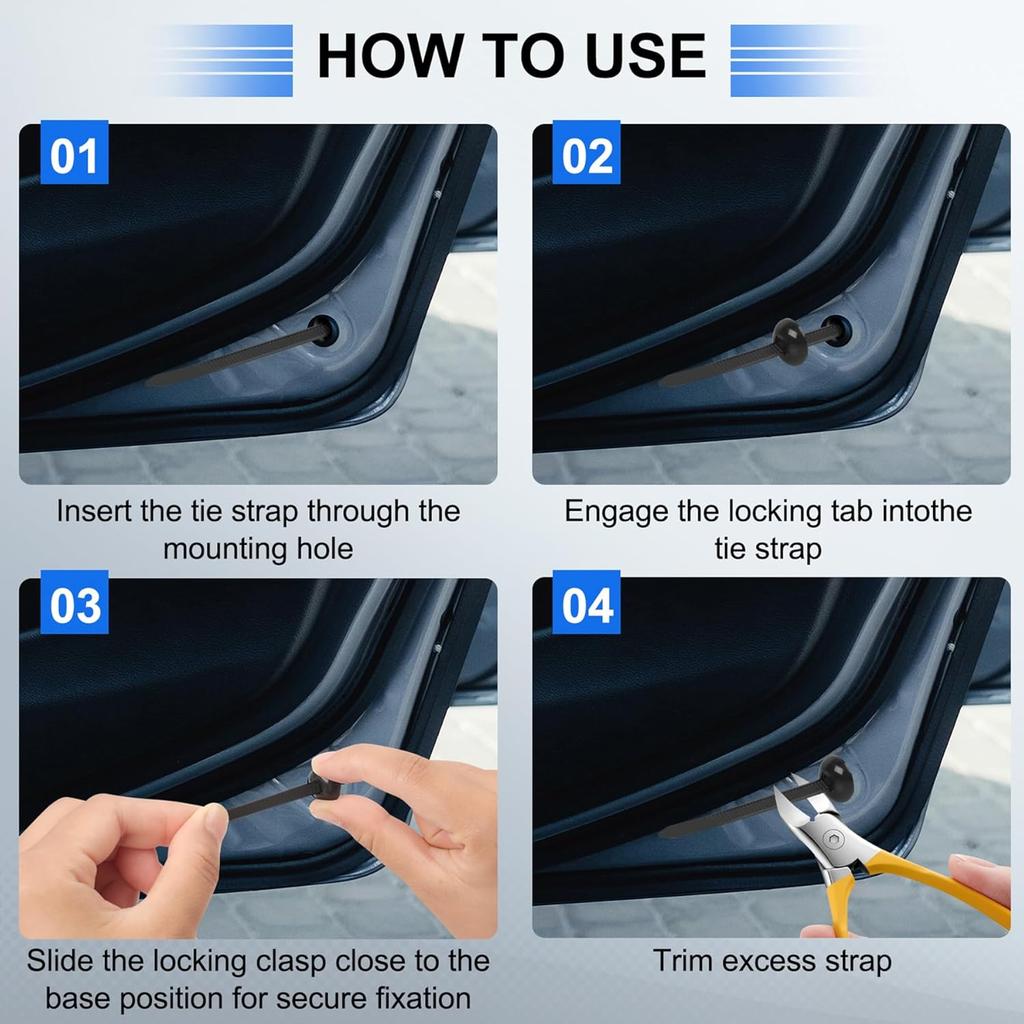 HOW TO USE

01

Insert the tie strap through the mounting hole

02

Engage the locking tab intothe tie strap

03

Slide the locking clasp close to the base position for secure fixation

04

Trim excess strap