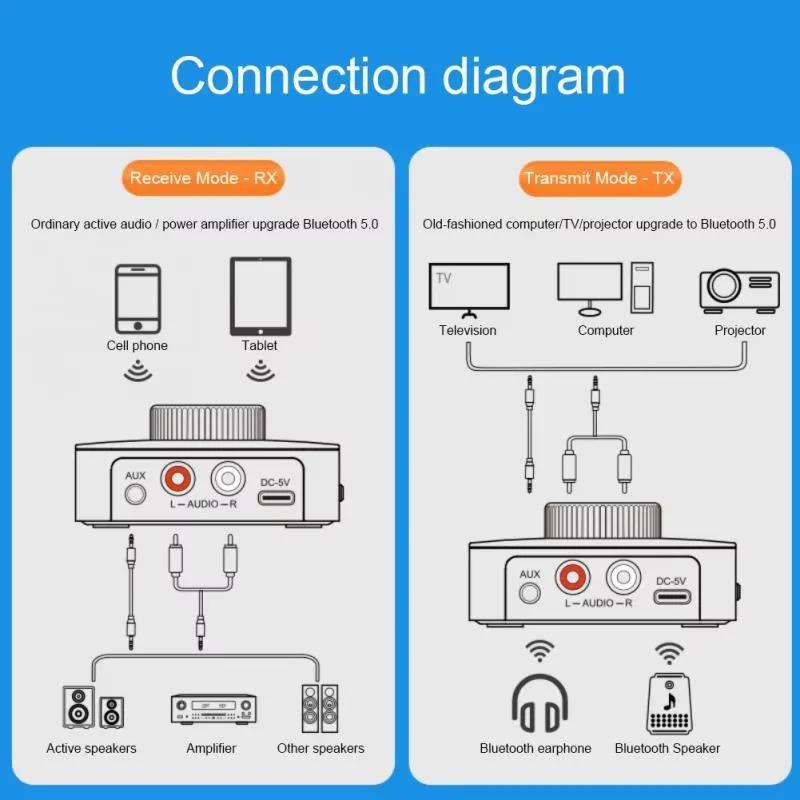 Connection diagram

Receive Mode - RX

Ordinary active audio / power amplifier upgrade Bluetooth 5.0

Cell phone

Tablet

AUX

L — AUDIO — R

DC-5V

Active speakers

Amplifier

Other speakers

Transmit Mode - TX

Old-fashioned computer/TV/projector upgrade to Bluetooth 5.0

TV

Television

Computer

Projector

AUX

L — AUDIO — R

DC-5V

Bluetooth earphone

Bluetooth Speaker