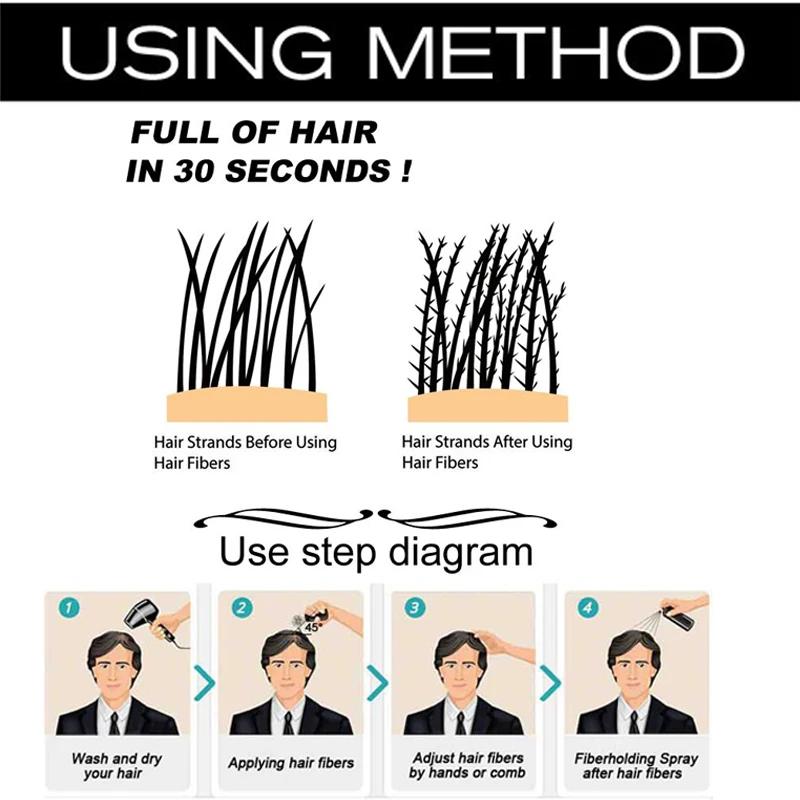 USING METHOD

FULL OF HAIR
IN 30 SECONDS !

Hair Strands Before Using Hair Fibers

Hair Strands After Using Hair Fibers

Use step diagram

1
Wash and dry your hair

2
45°
Applying hair fibers

3
Adjust hair fibers by hands or comb

4
Fiberholding Spray after hair fibers