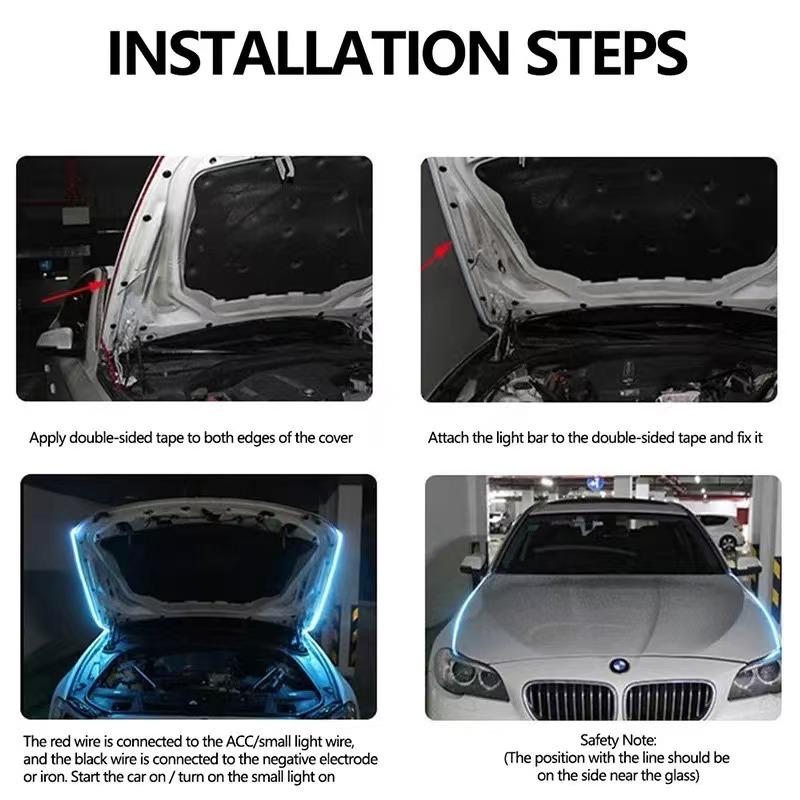 INSTALLATION STEPS

Apply double-sided tape to both edges of the cover

Attach the light bar to the double-sided tape and fix it

The red wire is connected to the ACC/small light wire, and the black wire is connected to the negative electrode or iron. Start the car on / turn on the small light on

Safety Note:
(The position with the line should be on the side near the glass)