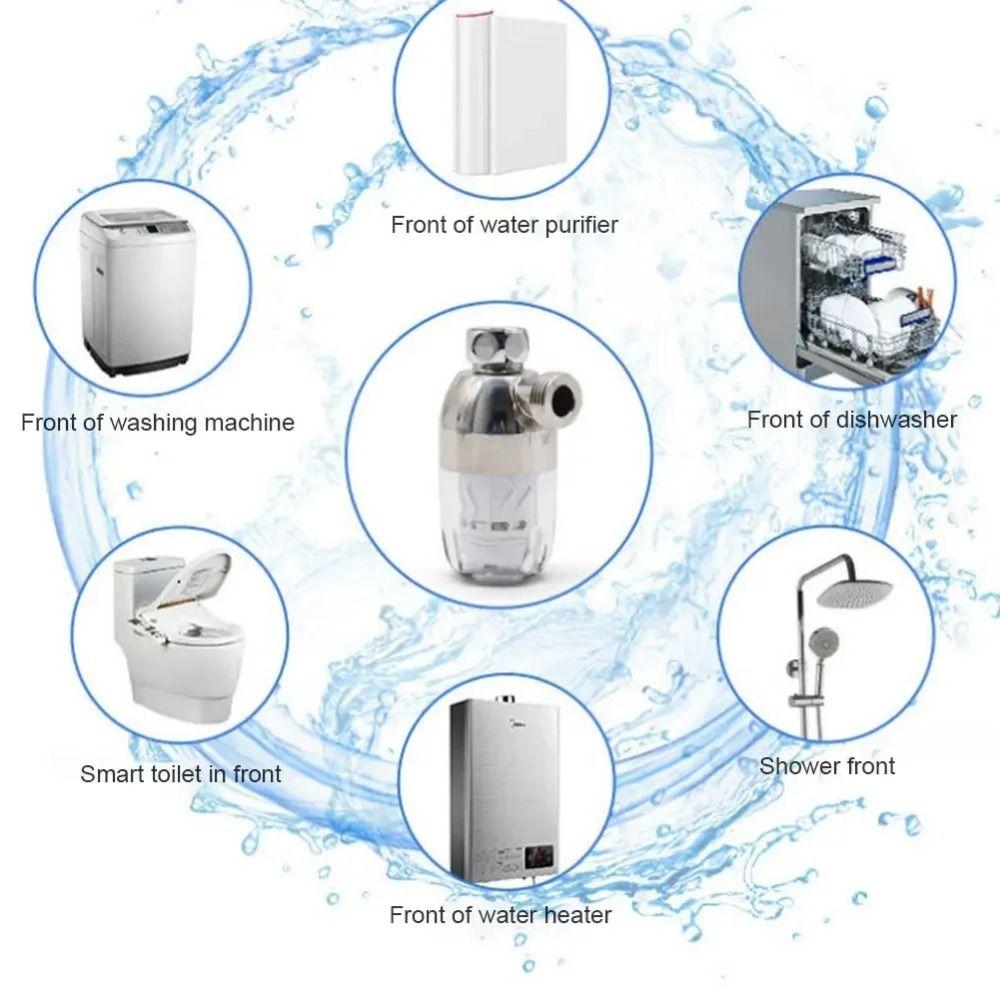 Front of water purifier

Front of washing machine

Front of dishwasher

Smart toilet in front

Shower front

Front of water heater