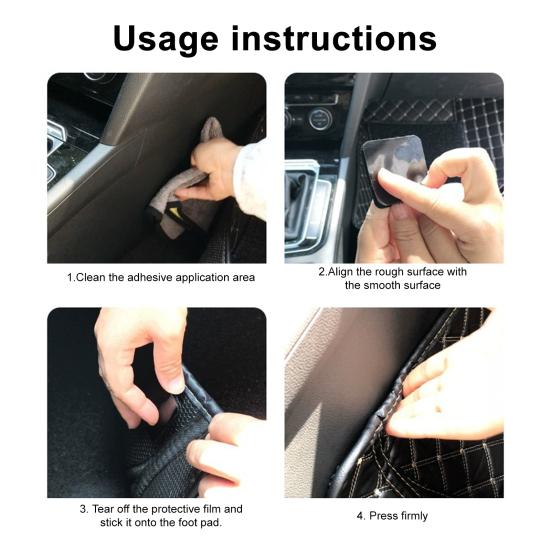 Usage instructions

1.Clean the adhesive application area

2.Align the rough surface with the smooth surface

3. Tear off the protective film and stick it onto the foot pad.

4. Press firmly