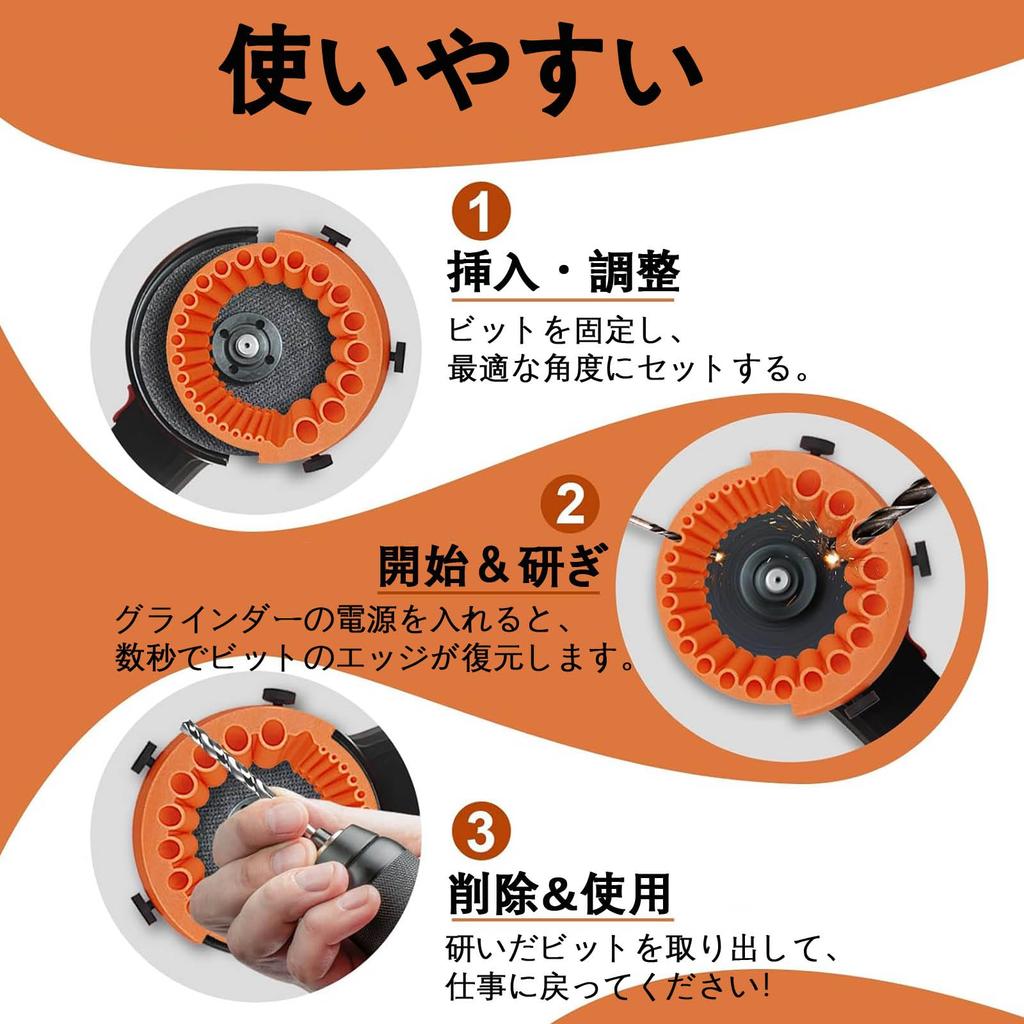 使いやすい

1
挿入・調整
ビットを固定し、
最適な角度にセットする。

2
開始＆研ぎ
グラインダーの電源を入れると、
数秒でビットのエッジが復元します。

3
削除&使用
研いだビットを取り出して、
仕事に戻ってください!