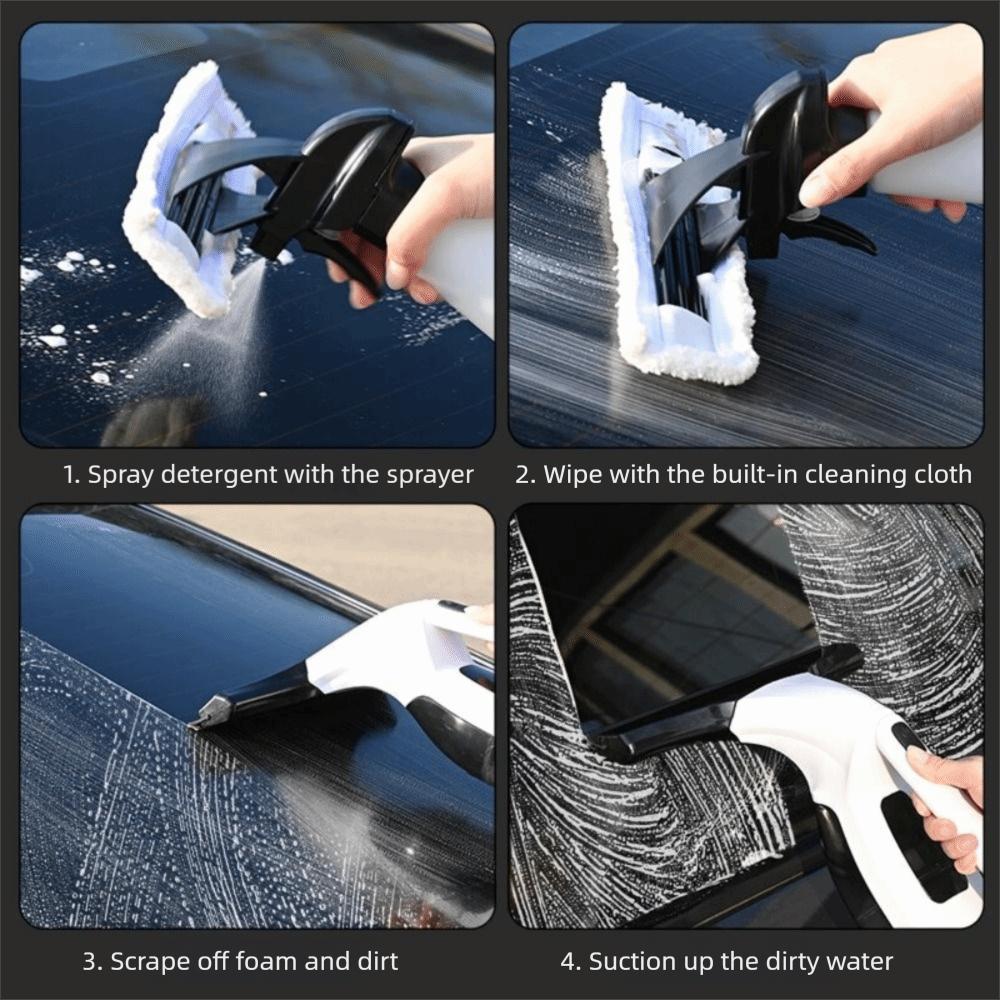 1. Spray detergent with the sprayer

2. Wipe with the built-in cleaning cloth

3. Scrape off foam and dirt

4. Suction up the dirty water