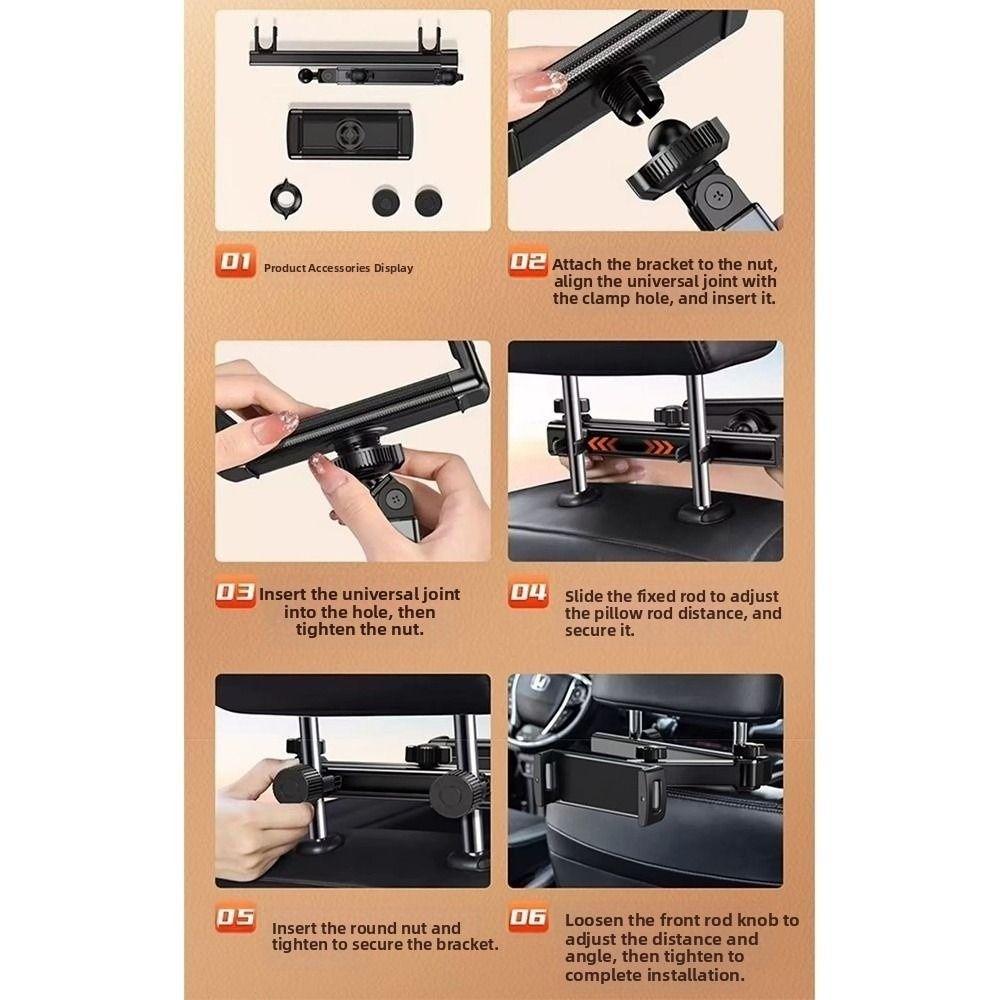 01 Product Accessories Display

02 Attach the bracket to the nut, align the universal joint with the clamp hole, and insert it.

03 Insert the universal joint into the hole, then tighten the nut.

04 Slide the fixed rod to adjust the pillow rod distance, and secure it.

05 Insert the round nut and tighten to secure the bracket.

06 Loosen the front rod knob to adjust the distance and angle, then tighten to complete installation.