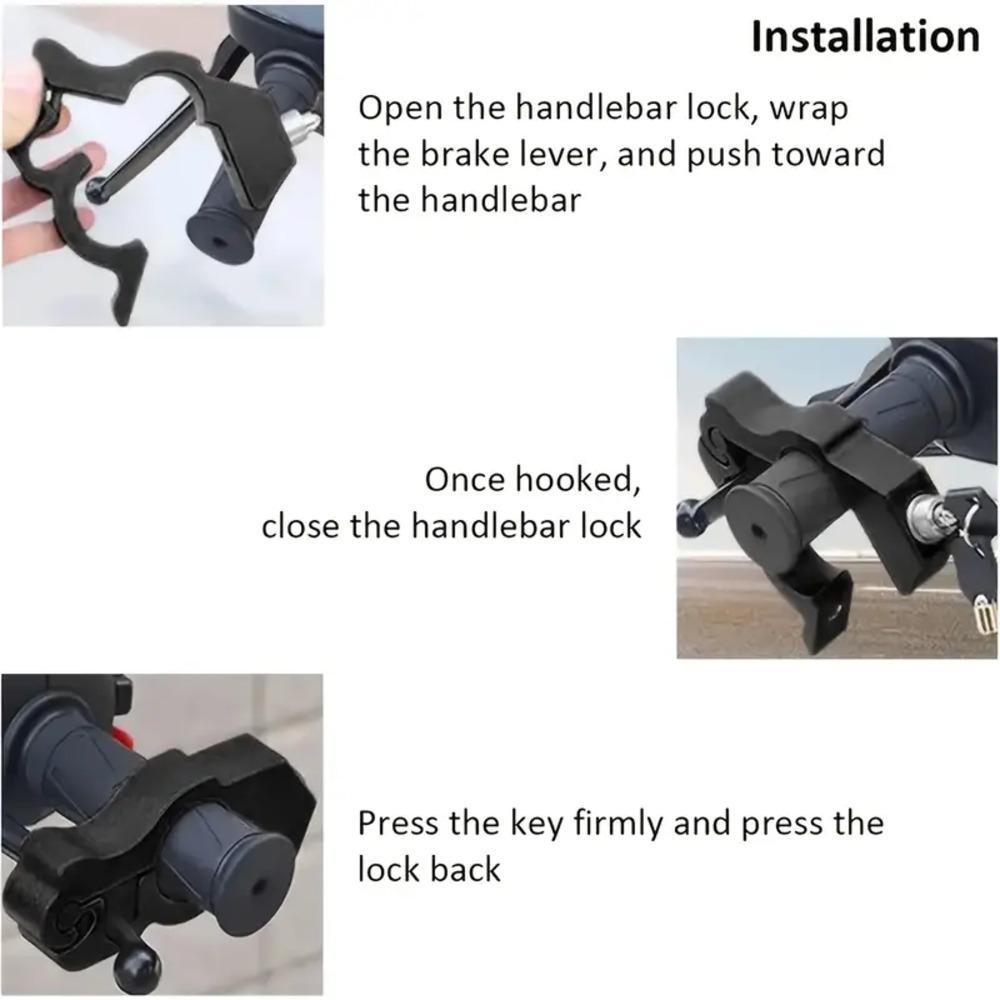 Installation

Open the handlebar lock, wrap the brake lever, and push toward the handlebar

Once hooked, close the handlebar lock

Press the key firmly and press the lock back