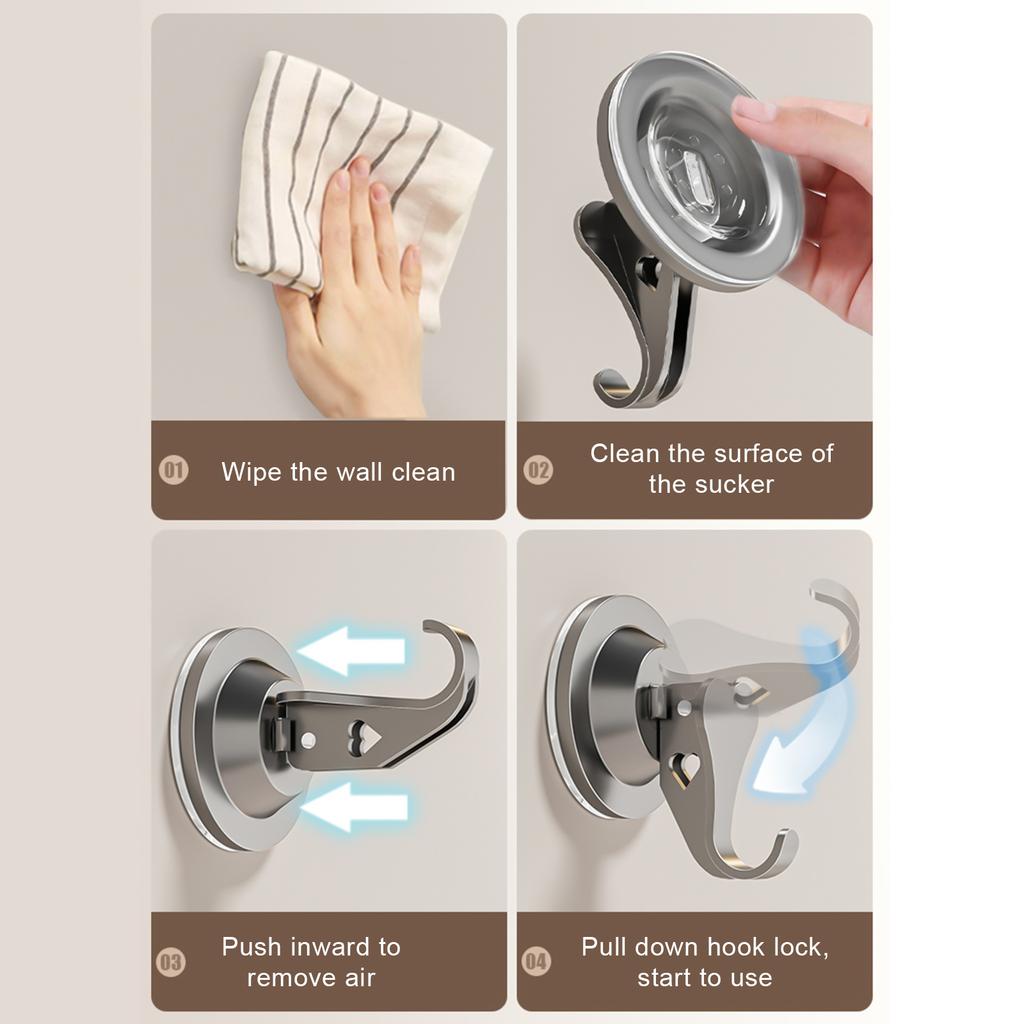 01 Wipe the wall clean

02 Clean the surface of the sucker

03 Push inward to remove air

04 Pull down hook lock, start to use