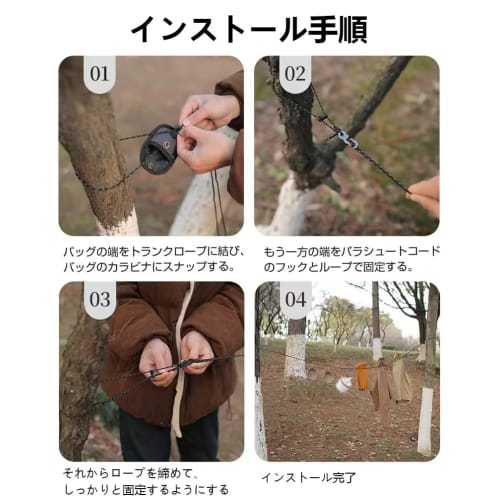 インストール手順

01

バッグの端をトランクロープに結び、バッグのカラビナにスナップする。

02

もう一方の端をパラシュートコードのフックとループで固定する。

03

それからロープを締めて、しっかりと固定するようにする

04

インストール完了