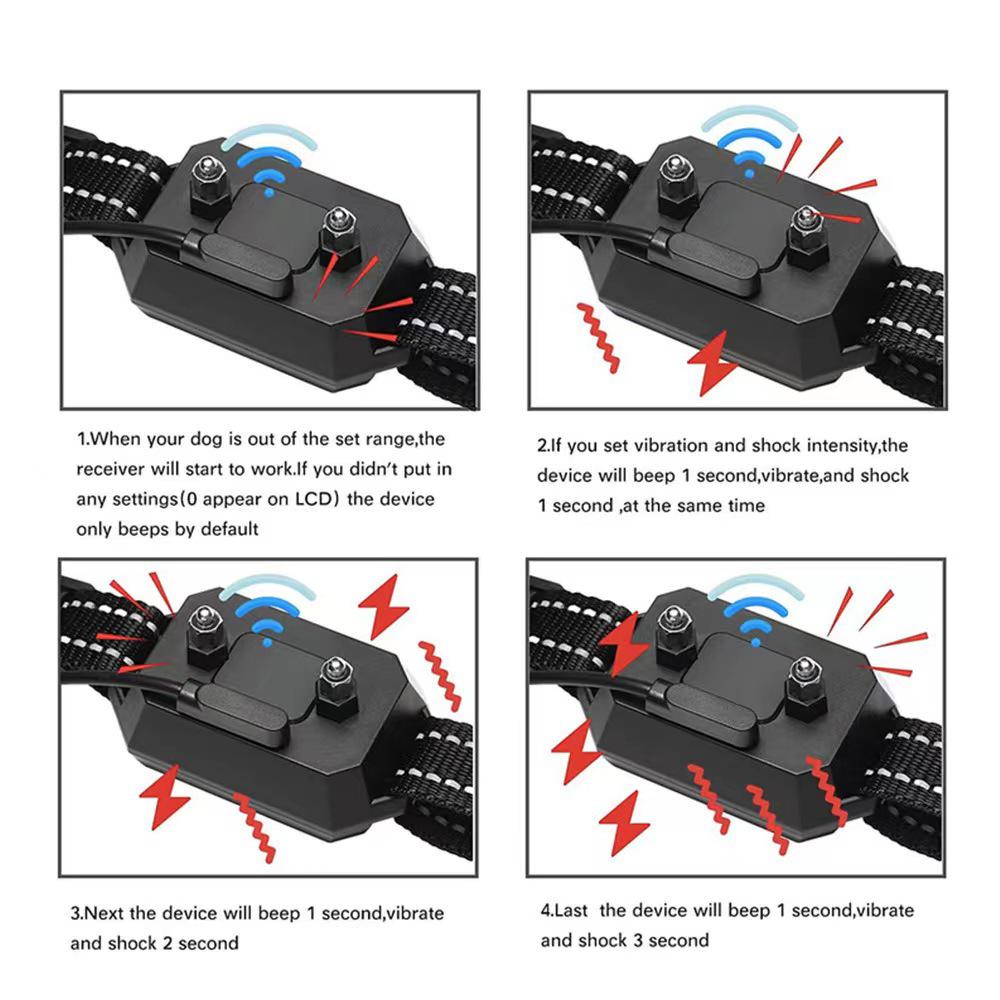 1.When your dog is out of the set range,the receiver will start to work.If you didn't put in any settings(0 appear on LCD) the device only beeps by default

2.If you set vibration and shock intensity,the device will beep 1 second,vibrate,and shock 1 second ,at the same time

3.Next the device will beep 1 second,vibrate and shock 2 second

4.Last  the device will beep 1 second,vibrate and shock 3 second