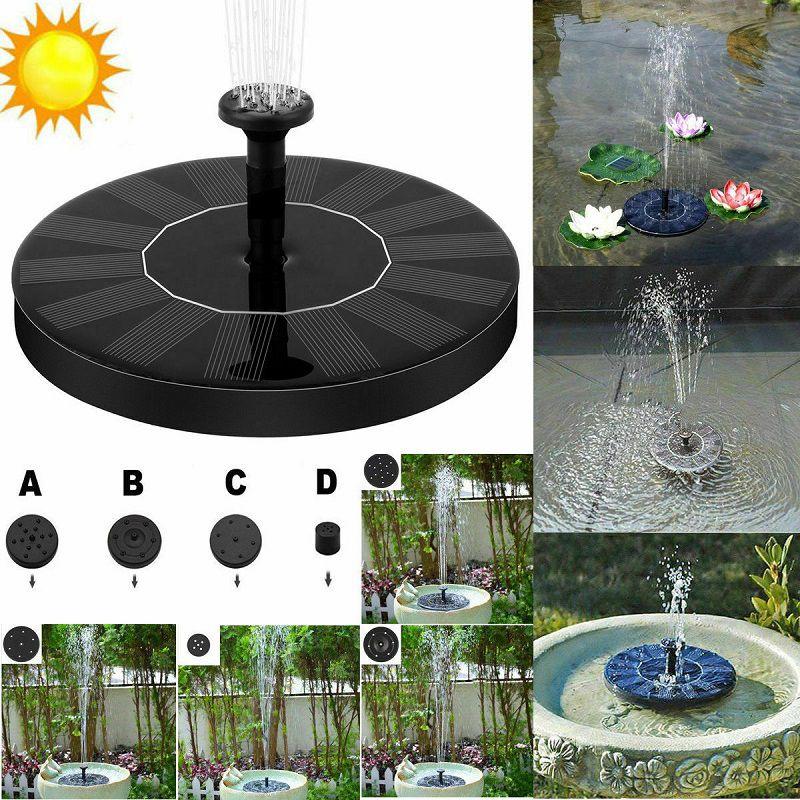 A B C D