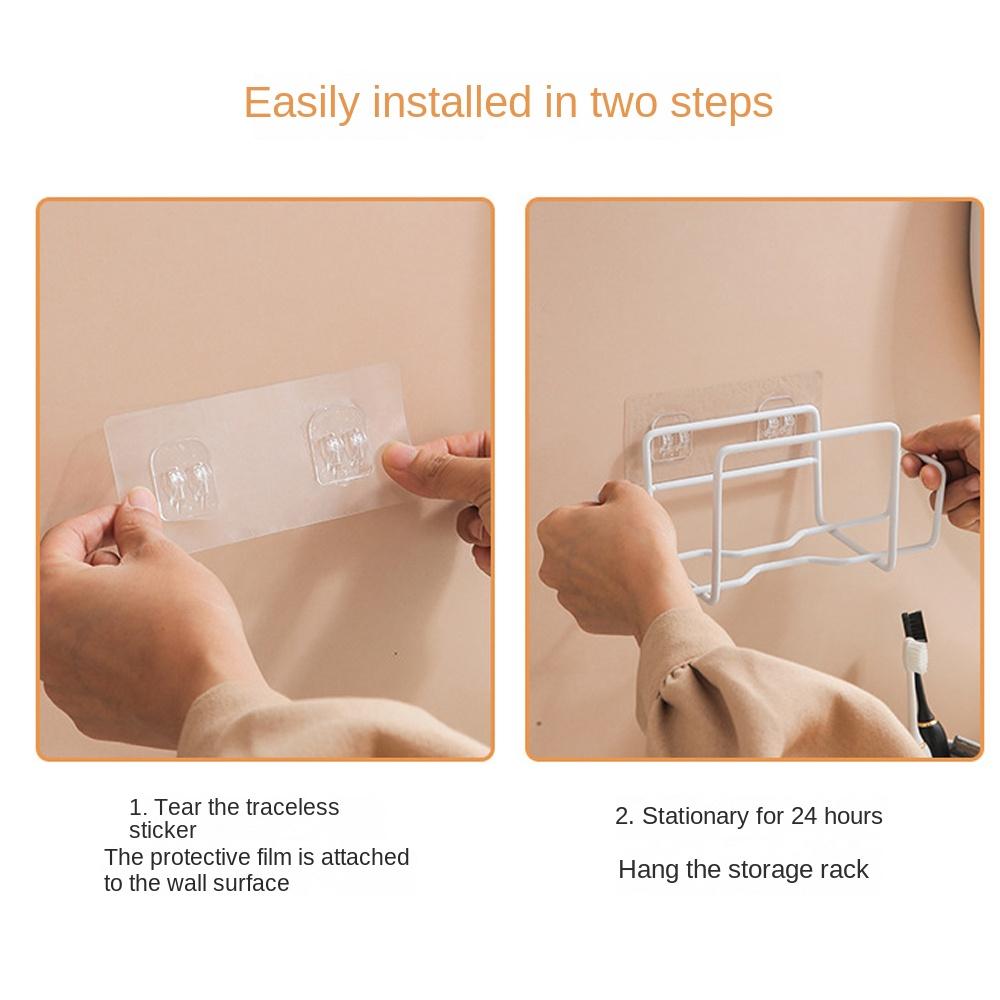 Easily installed in two steps

1. Tear the traceless sticker
The protective film is attached to the wall surface

2. Stationary for 24 hours

Hang the storage rack