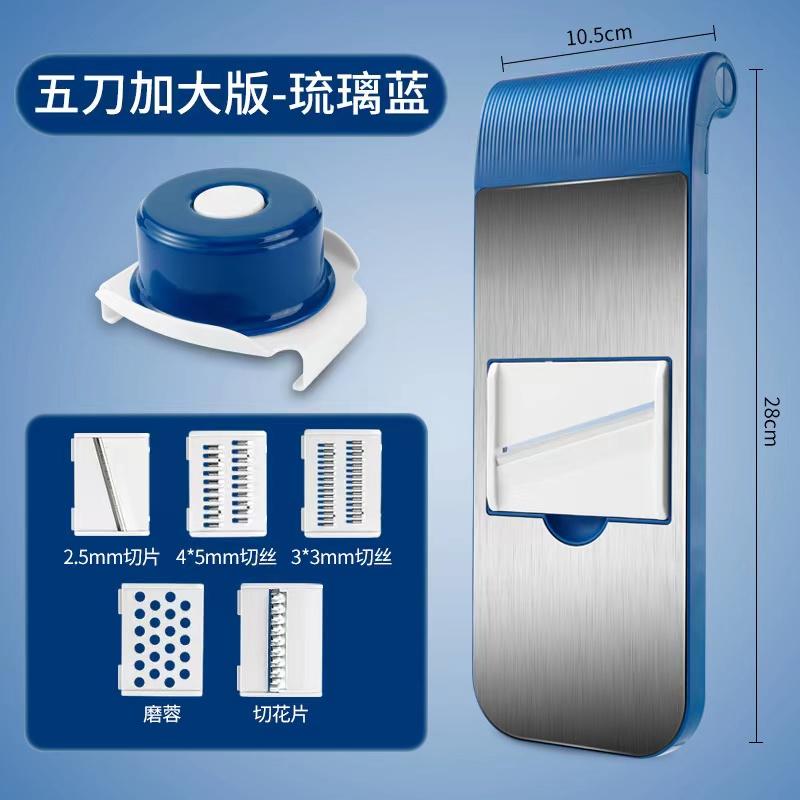 五刀加大版-琉璃蓝

10.5cm

28cm

2.5mm切片 4*5mm切丝 3*3mm切丝

磨蓉 切花片