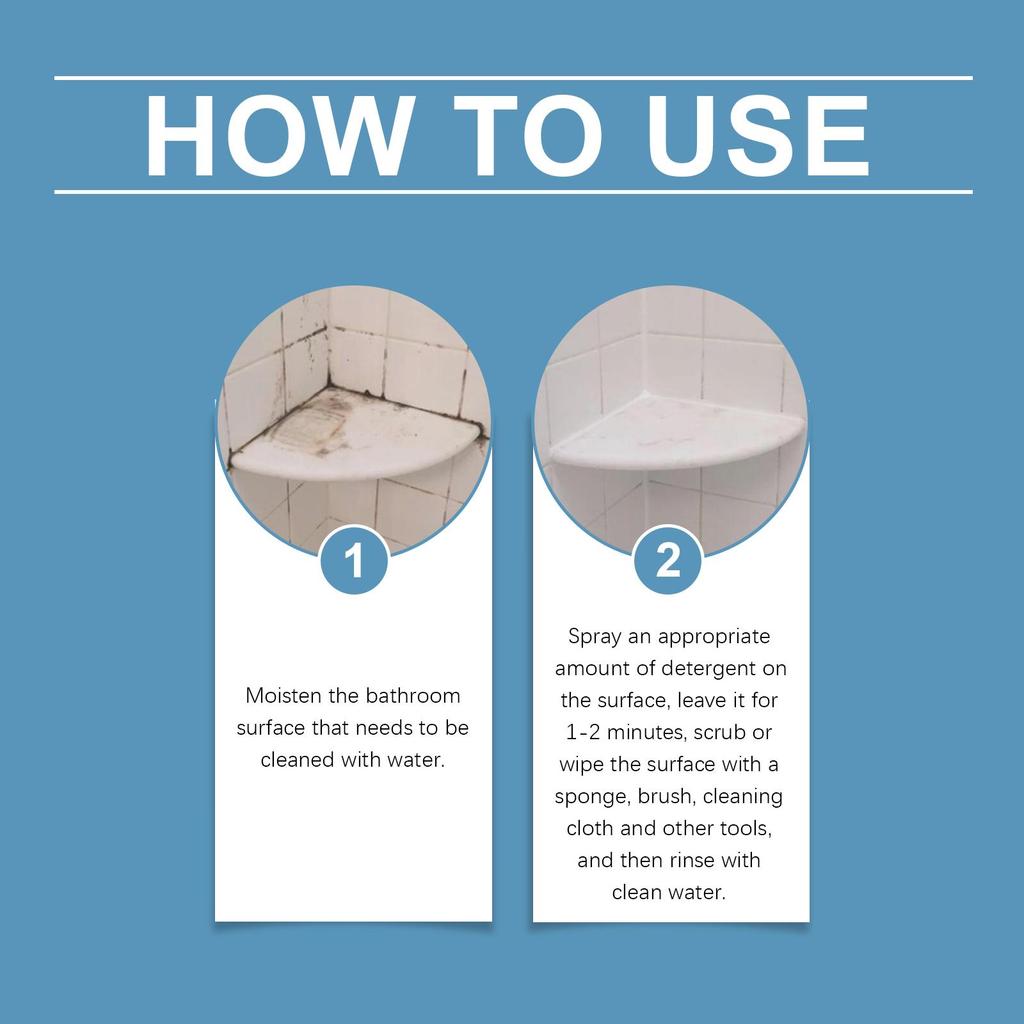 HOW TO USE

1

Moisten the bathroom surface that needs to be cleaned with water.

2

Spray an appropriate amount of detergent on the surface, leave it for 1-2 minutes, scrub or wipe the surface with a sponge, brush, cleaning cloth and other tools, and then rinse with clean water.