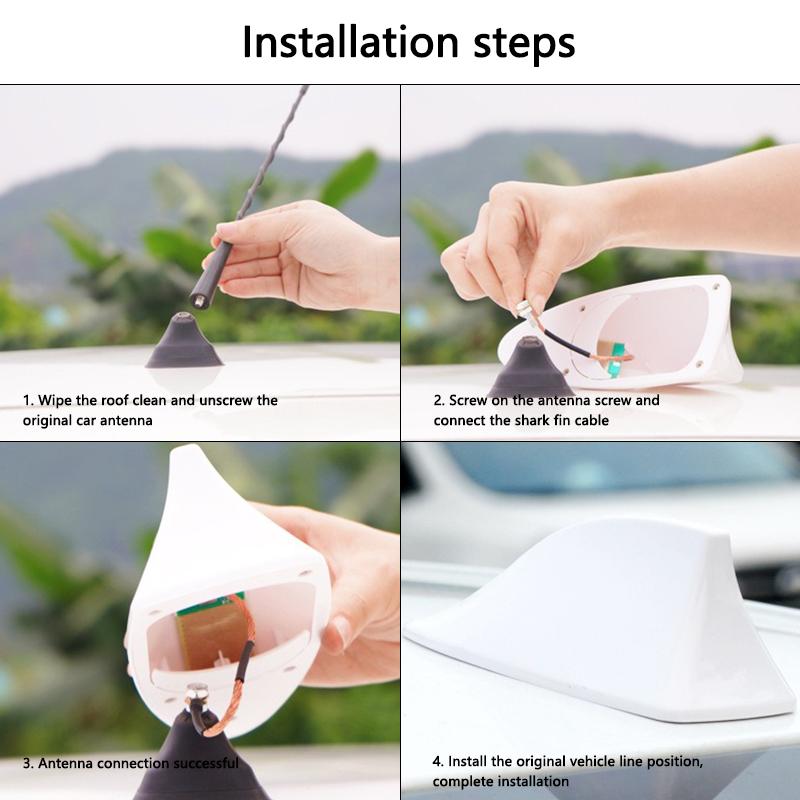 Installation steps

1. Wipe the roof clean and unscrew the original car antenna

2. Screw on the antenna screw and connect the shark fin cable

3. Antenna connection successful

4. Install the original vehicle line position, complete installation