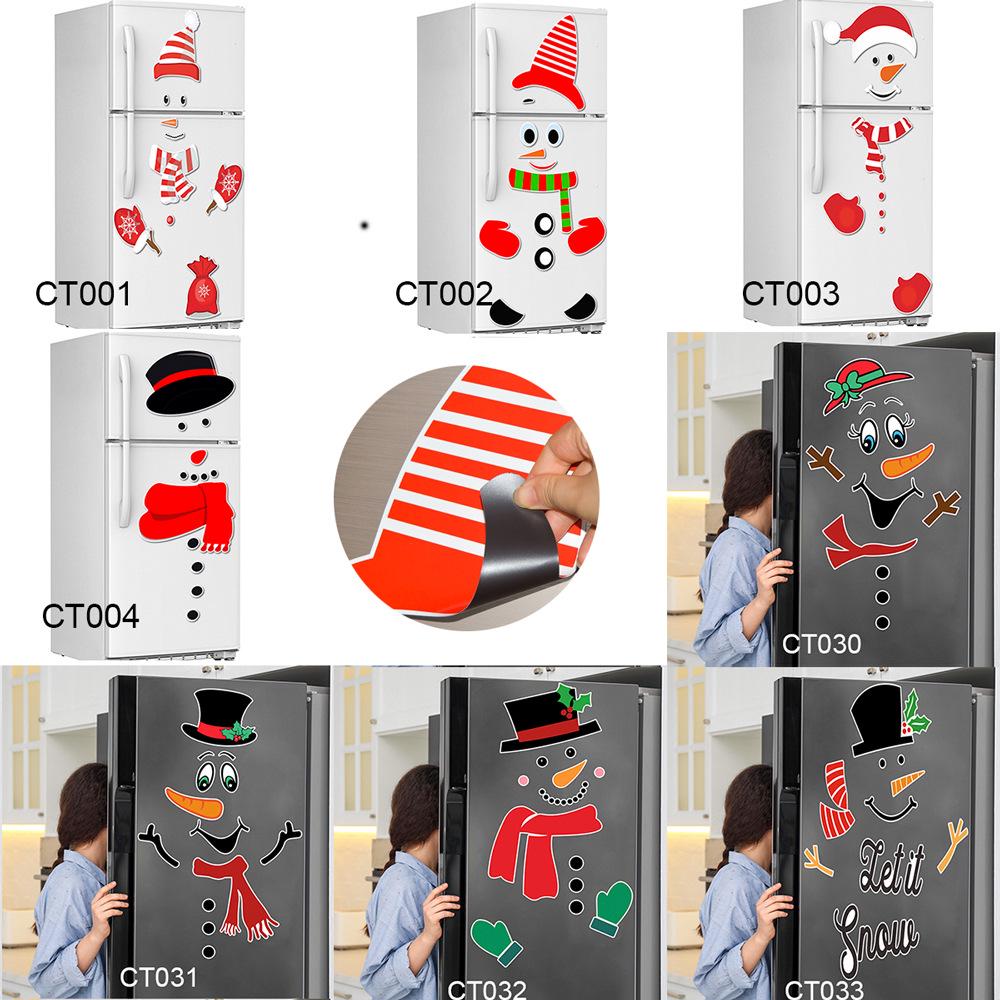 CT001

CT002

CT003

CT004

CT030

CT031

CT032

Let it Snow

CT033