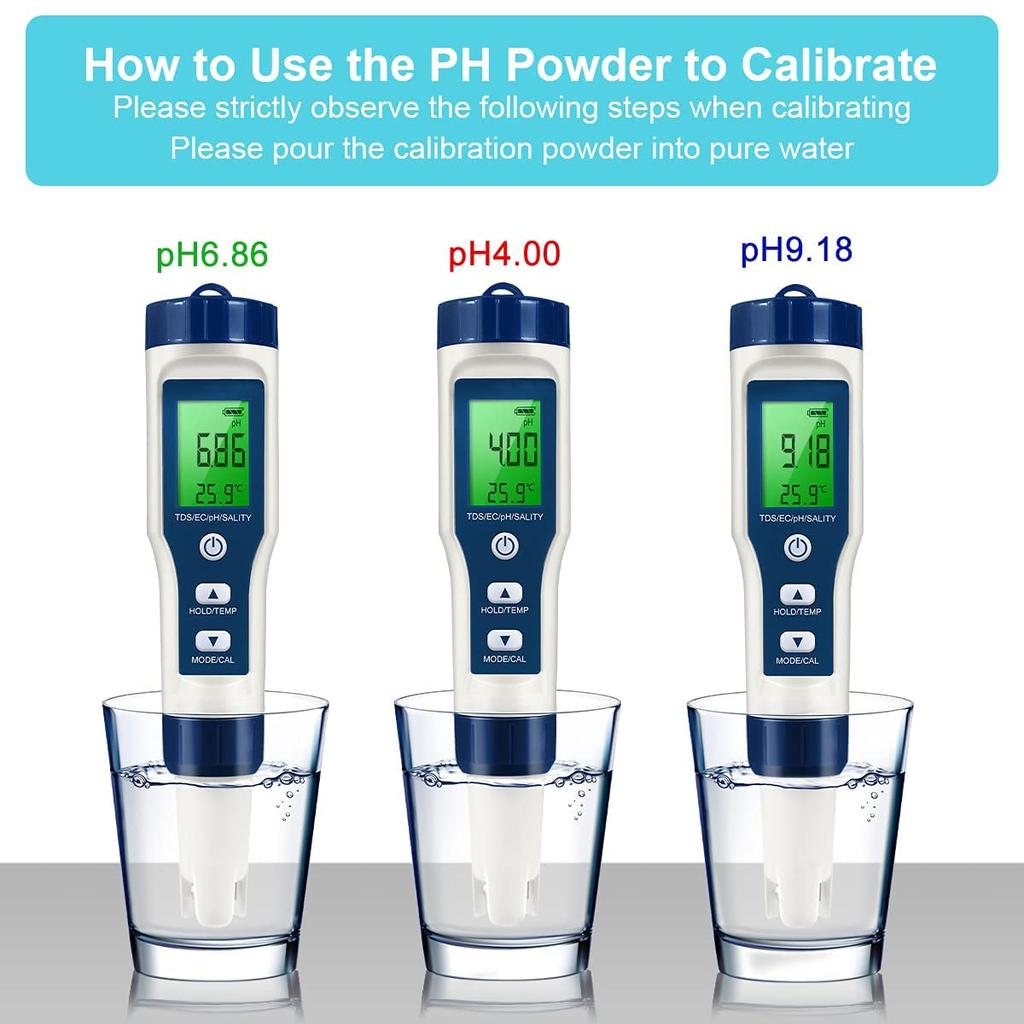 How to Use the PH Powder to Calibrate
Please strictly observe the following steps when calibrating
Please pour the calibration powder into pure water

pH6.86

pH
6.86
25.9°C
TDS/EC/pH/SALITY
HOLD/TEMP
MODE/CAL

pH4.00

pH
4.00
25.9°C
TDS/EC/pH/SALITY
HOLD/TEMP
MODE/CAL

pH9.18

pH
9.18
25.9°C
TDS/EC/pH/SALITY
HOLD/TEMP
MODE/CAL