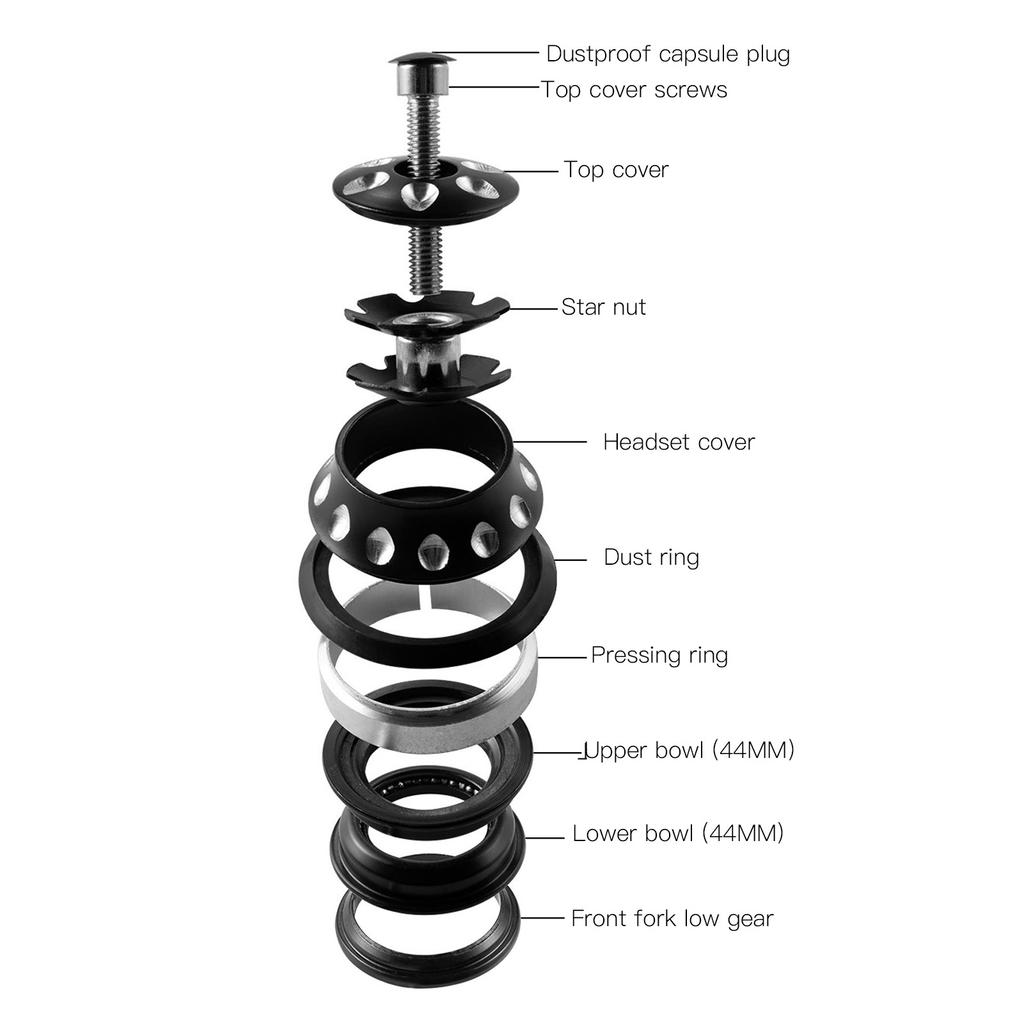 Dustproof capsule plug
Top cover screws
Top cover
Star nut
Headset cover
Dust ring
Pressing ring
Upper bowl (44MM)
Lower bowl (44MM)
Front fork low gear