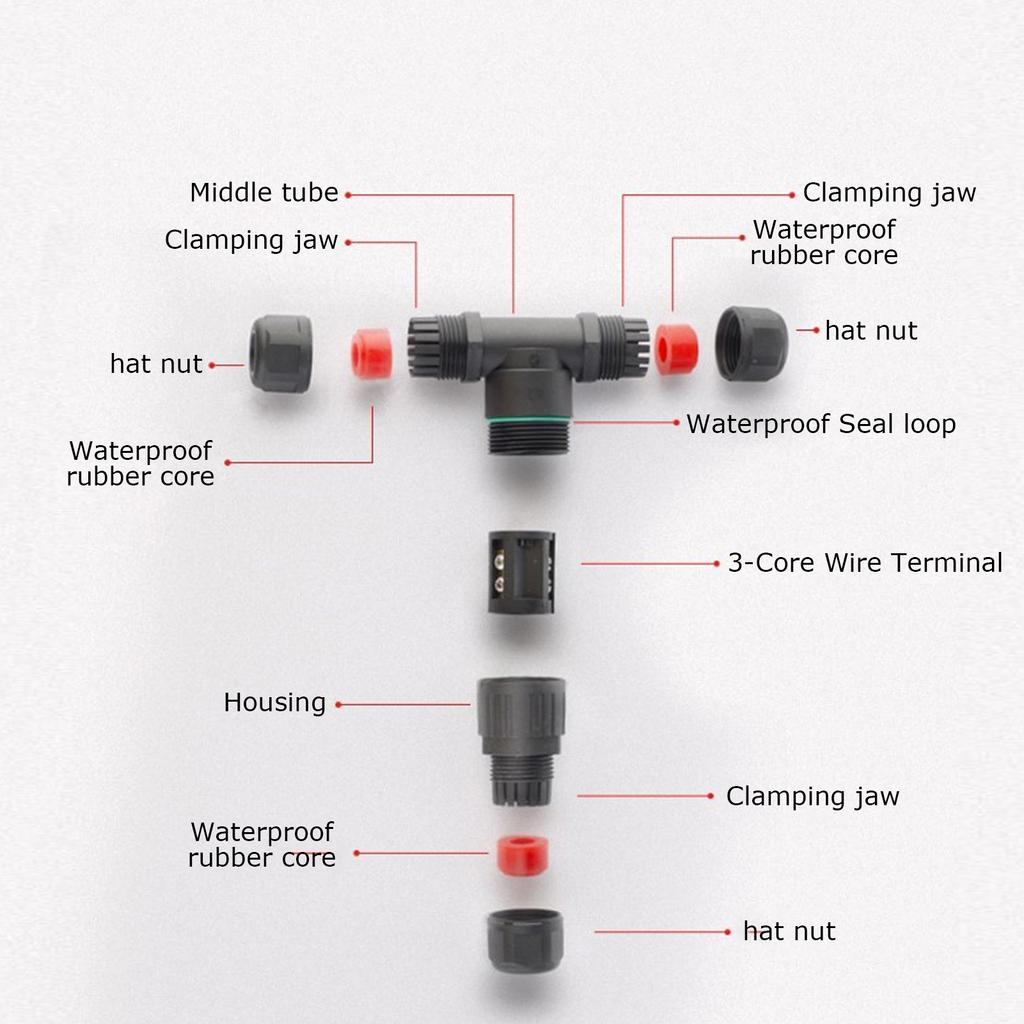 Middle tube

Clamping jaw

Clamping jaw

Waterproof rubber core

hat nut

hat nut

Waterproof rubber core

Waterproof Seal loop

3-Core Wire Terminal

Housing

Clamping jaw

Waterproof rubber core

hat nut