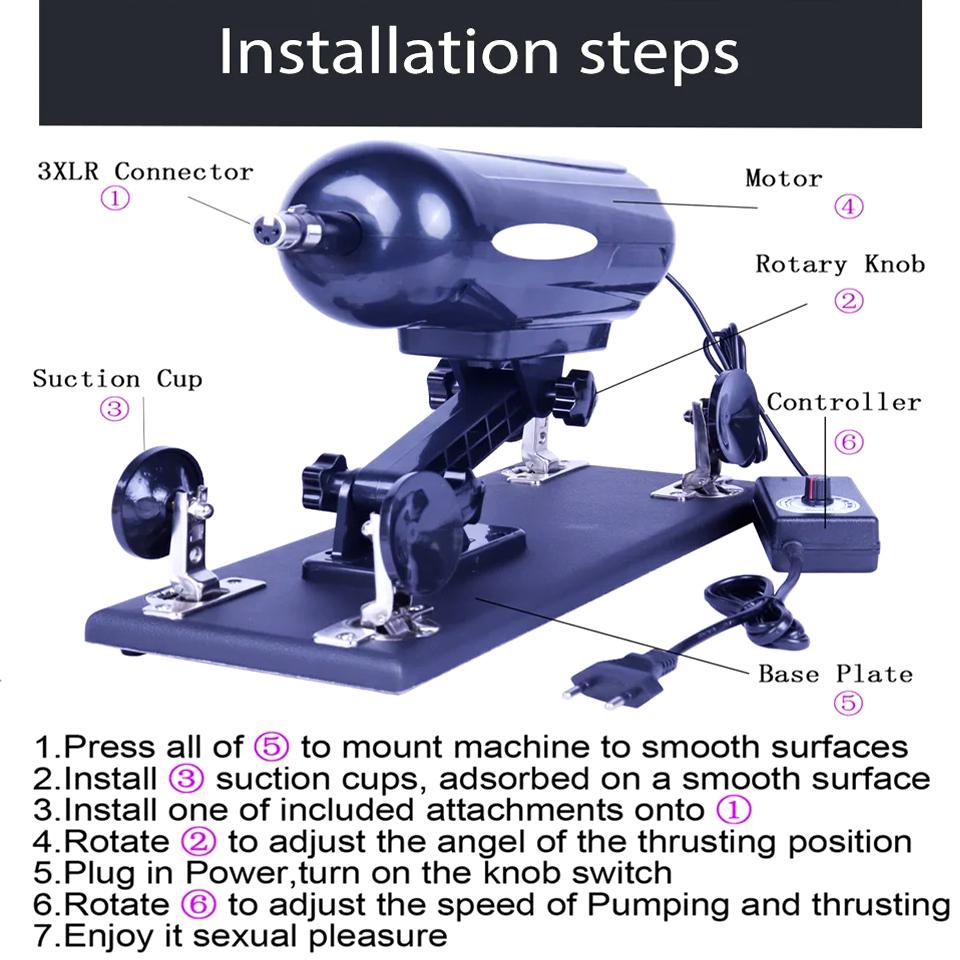 Installation steps

3XLR Connector
①

Motor
④

Rotary Knob
②

Suction Cup
③

Controller
⑥

Base Plate
⑤

1.Press all of ⑤ to mount machine to smooth surfaces
2.Install ③ suction cups, adsorbed on a smooth surface
3.Install one of included attachments onto ①
4.Rotate ② to adjust the angel of the thrusting position
5.Plug in Power,turn on the knob switch
6.Rotate ⑥ to adjust the speed of Pumping and thrusting
7.Enjoy it sexual pleasure