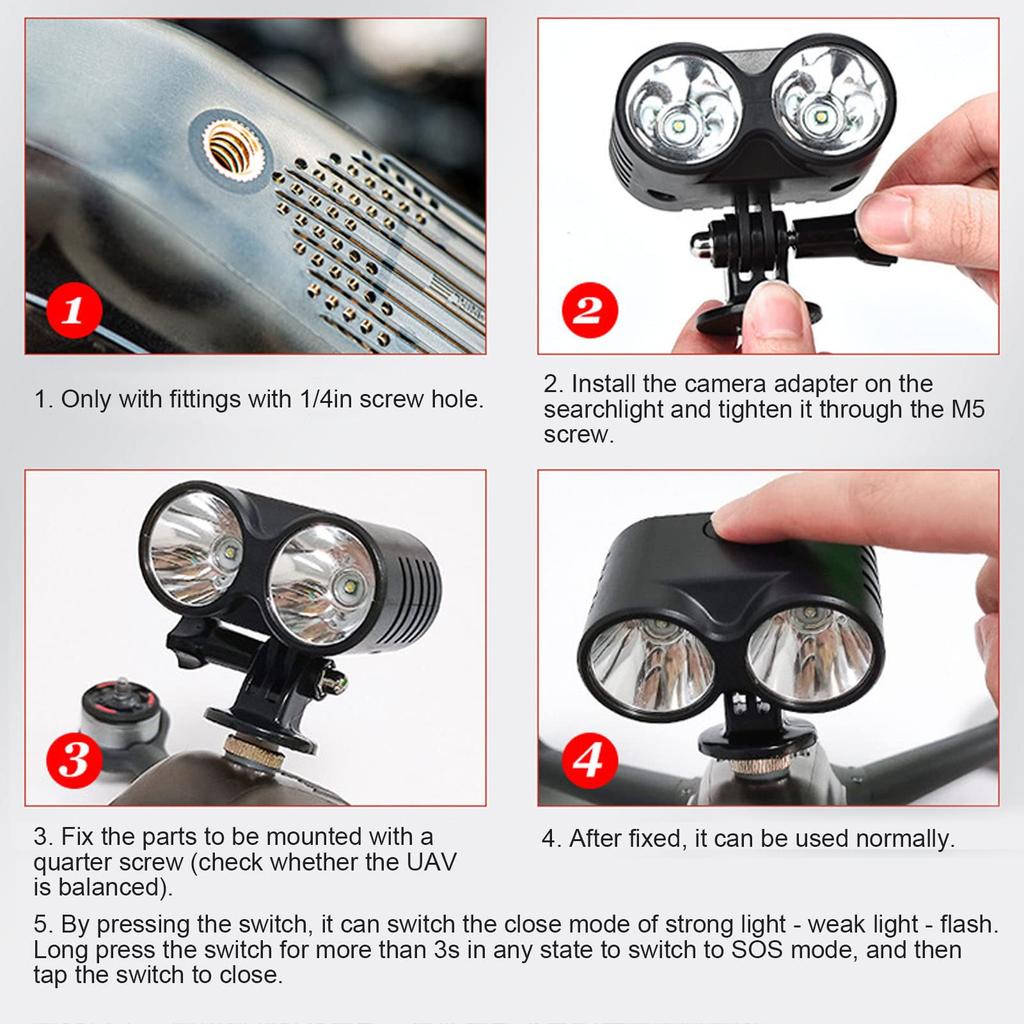 1

2

1. Only with fittings with 1/4in screw hole.

2. Install the camera adapter on the searchlight and tighten it through the M5 screw.

3

4

3. Fix the parts to be mounted with a quarter screw (check whether the UAV is balanced).

4. After fixed, it can be used normally.

5. By pressing the switch, it can switch the close mode of strong light - weak light - flash. Long press the switch for more than 3s in any state to switch to SOS mode, and then tap the switch to close.