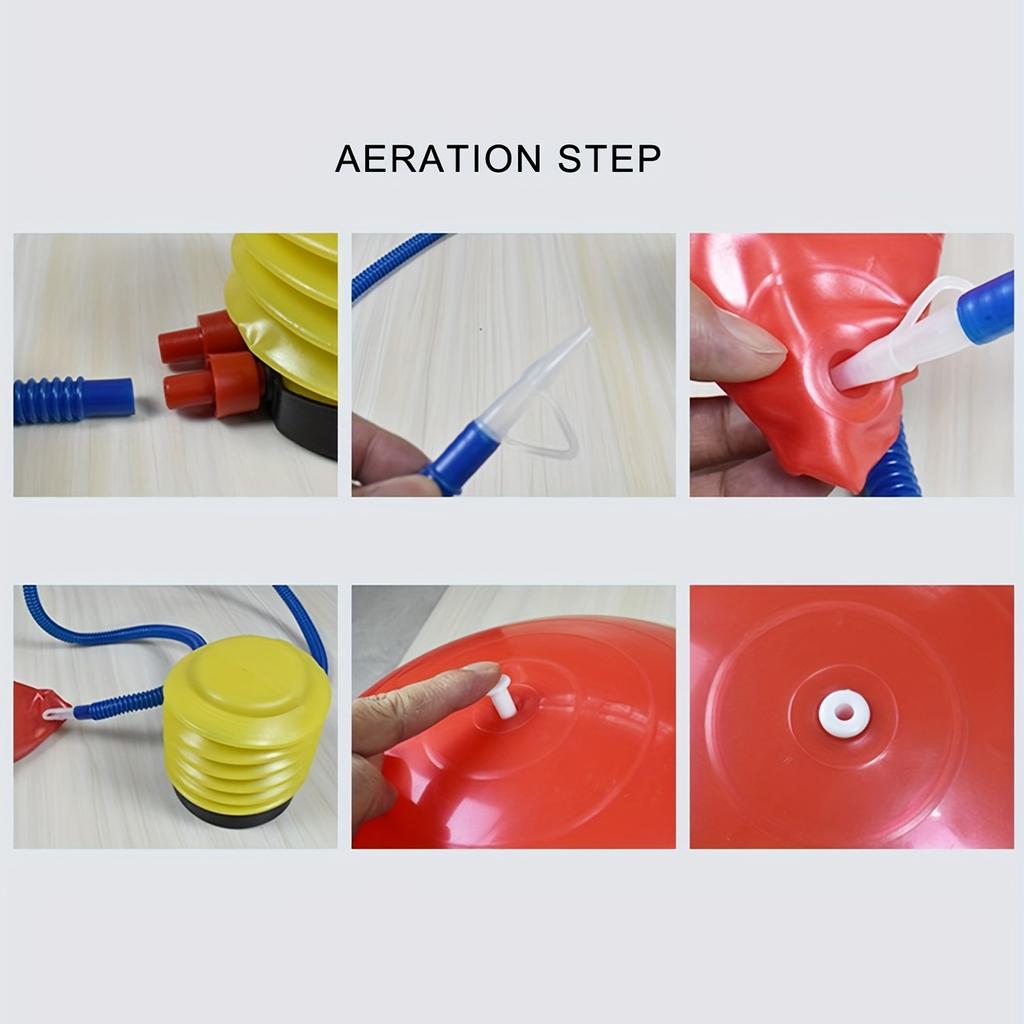 AERATION STEP