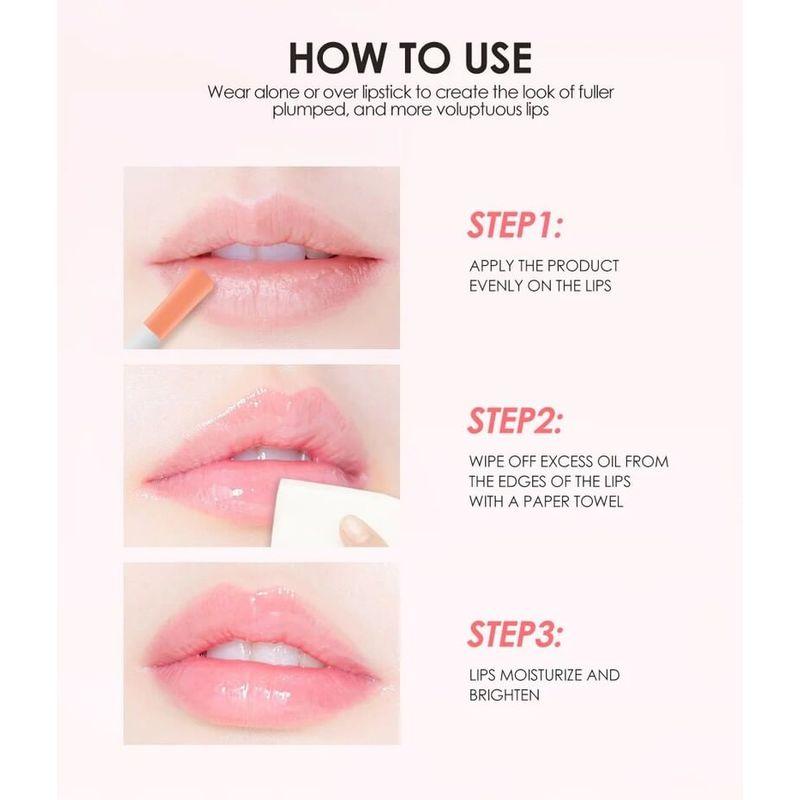 HOW TO USE

Wear alone or over lipstick to create the look of fuller plumped, and more voluptuous lips

STEP1:

APPLY THE PRODUCT EVENLY ON THE LIPS

STEP2:

WIPE OFF EXCESS OIL FROM THE EDGES OF THE LIPS WITH A PAPER TOWEL

STEP3:

LIPS MOISTURIZE AND BRIGHTEN