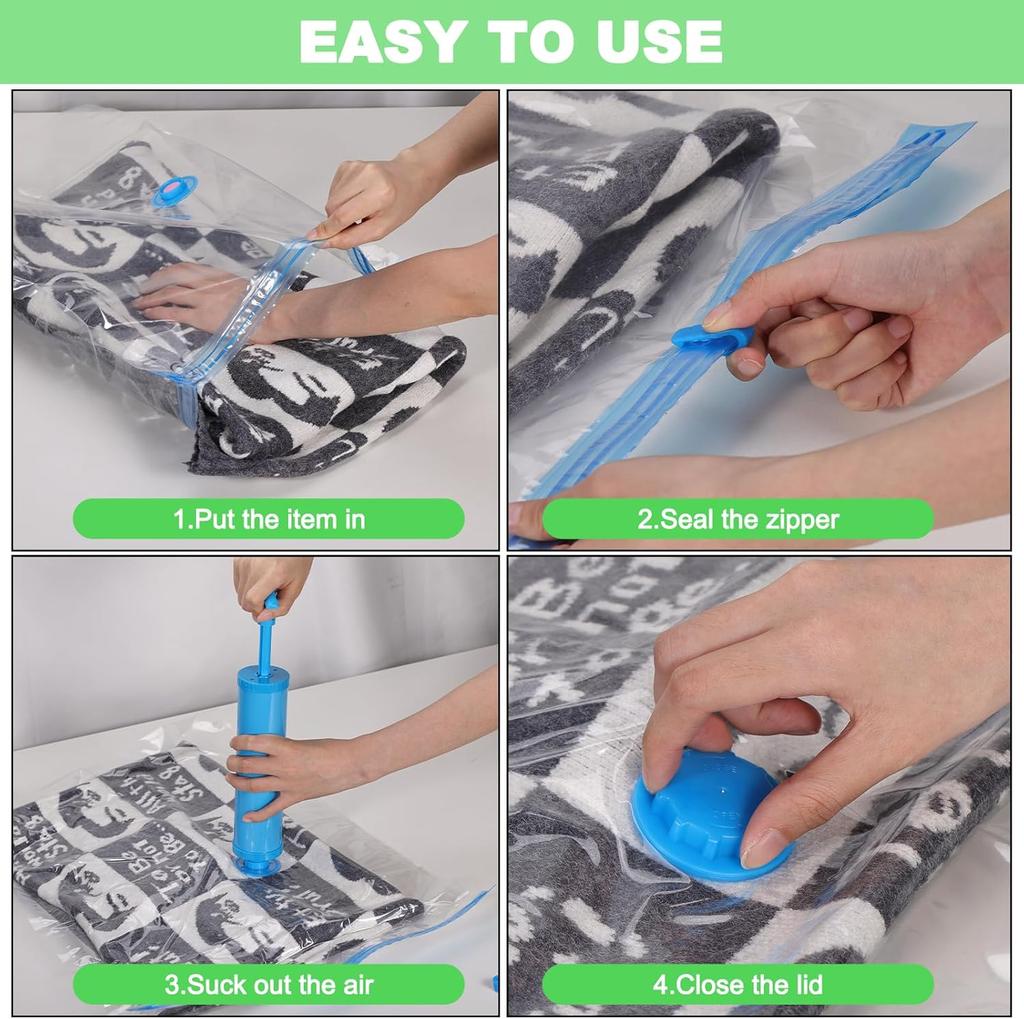 EASY TO USE

1.Put the item in

2.Seal the zipper

3.Suck out the air

4.Close the lid