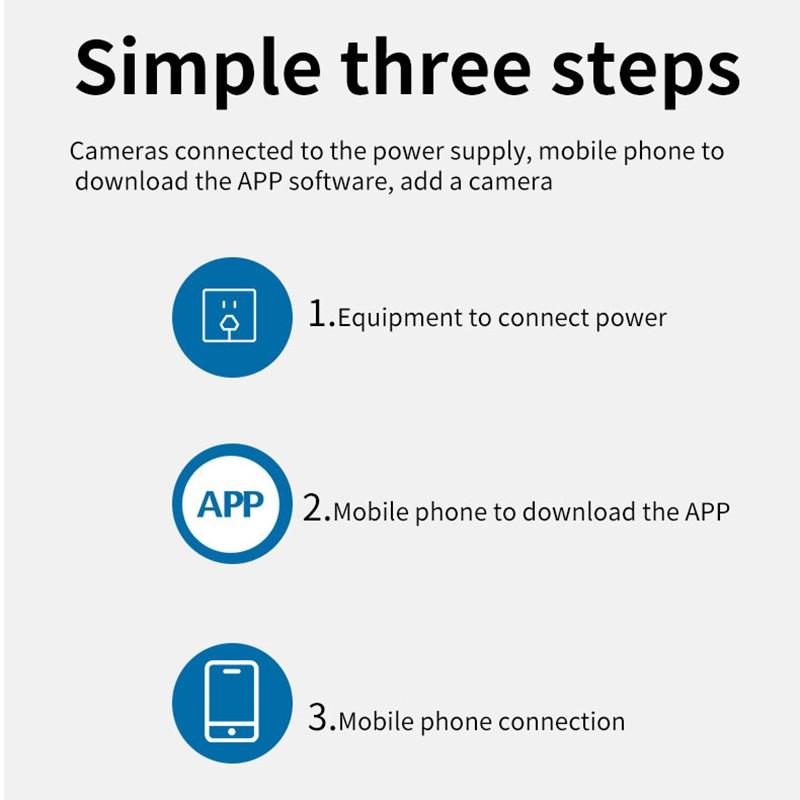 Simple three steps

Cameras connected to the power supply, mobile phone to download the APP software, add a camera

1.Equipment to connect power

APP

2.Mobile phone to download the APP

3.Mobile phone connection