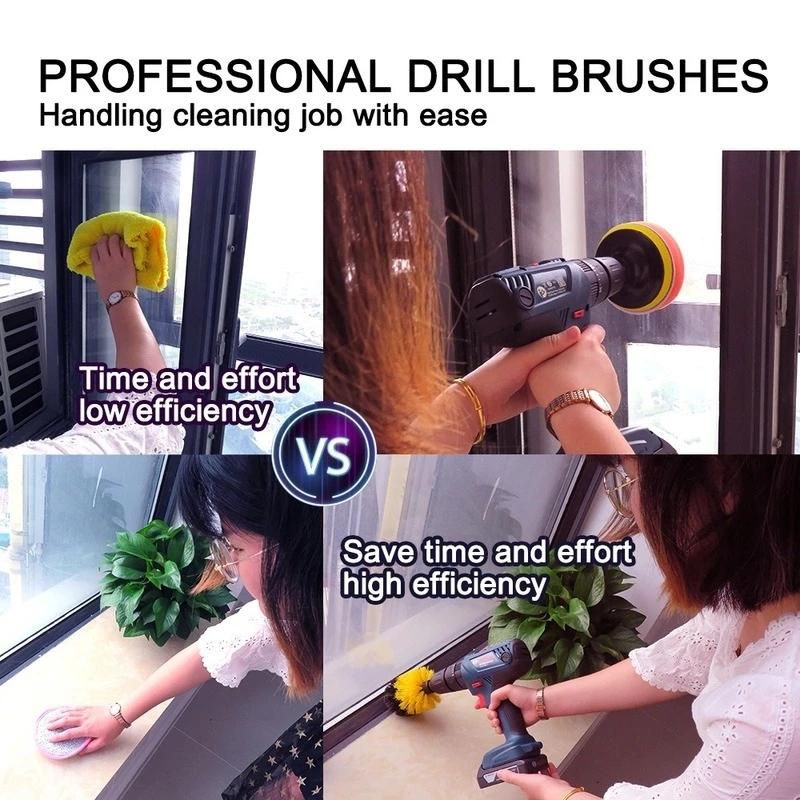 PROFESSIONAL DRILL BRUSHES
Handling cleaning job with ease

Time and effort low efficiency

VS

Save time and effort high efficiency