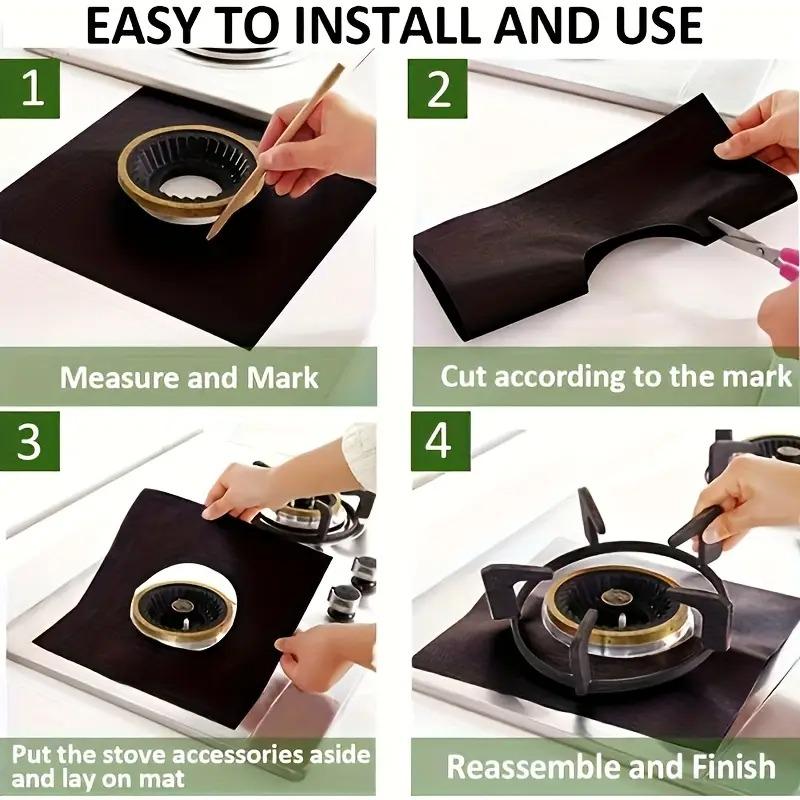 EASY TO INSTALL AND USE

1

Measure and Mark

2

Cut according to the mark

3

Put the stove accessories aside and lay on mat

4

Reassemble and Finish