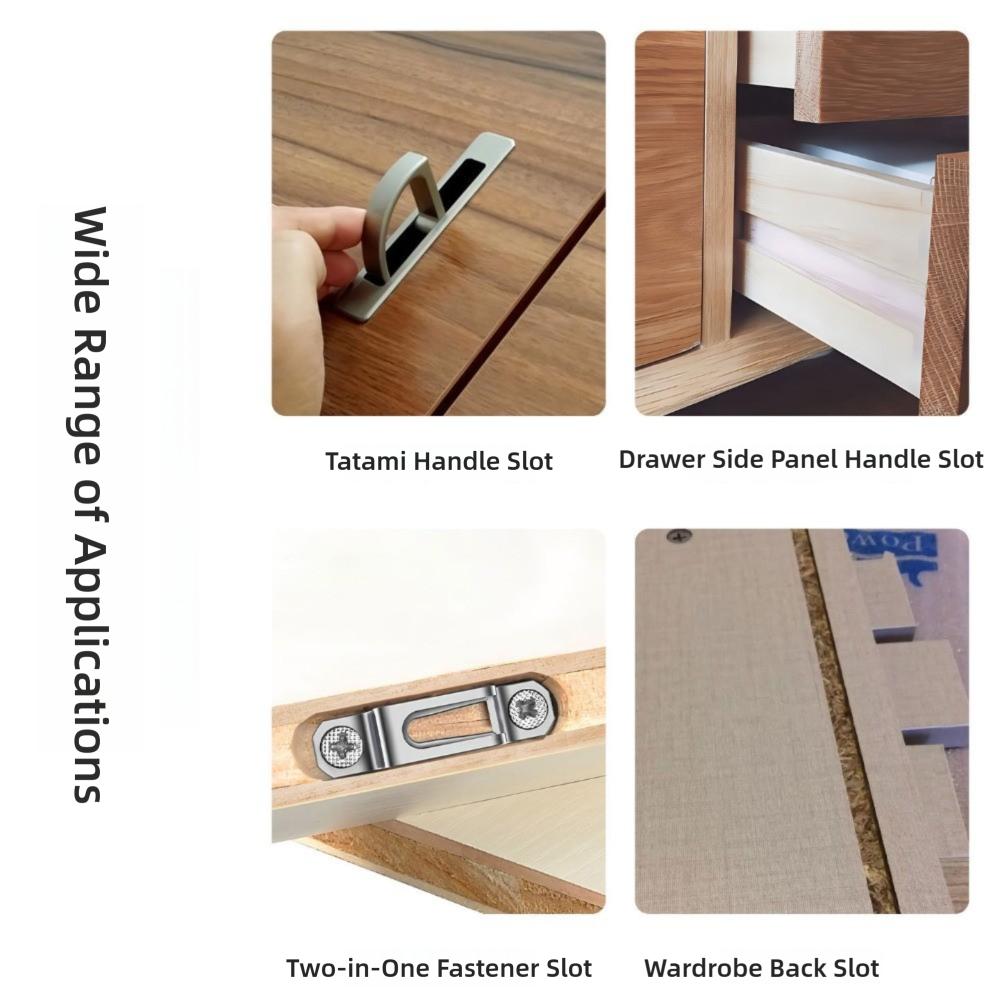 Wide Range of Applications

Tatami Handle Slot

Drawer Side Panel Handle Slot

Two-in-One Fastener Slot

Wardrobe Back Slot