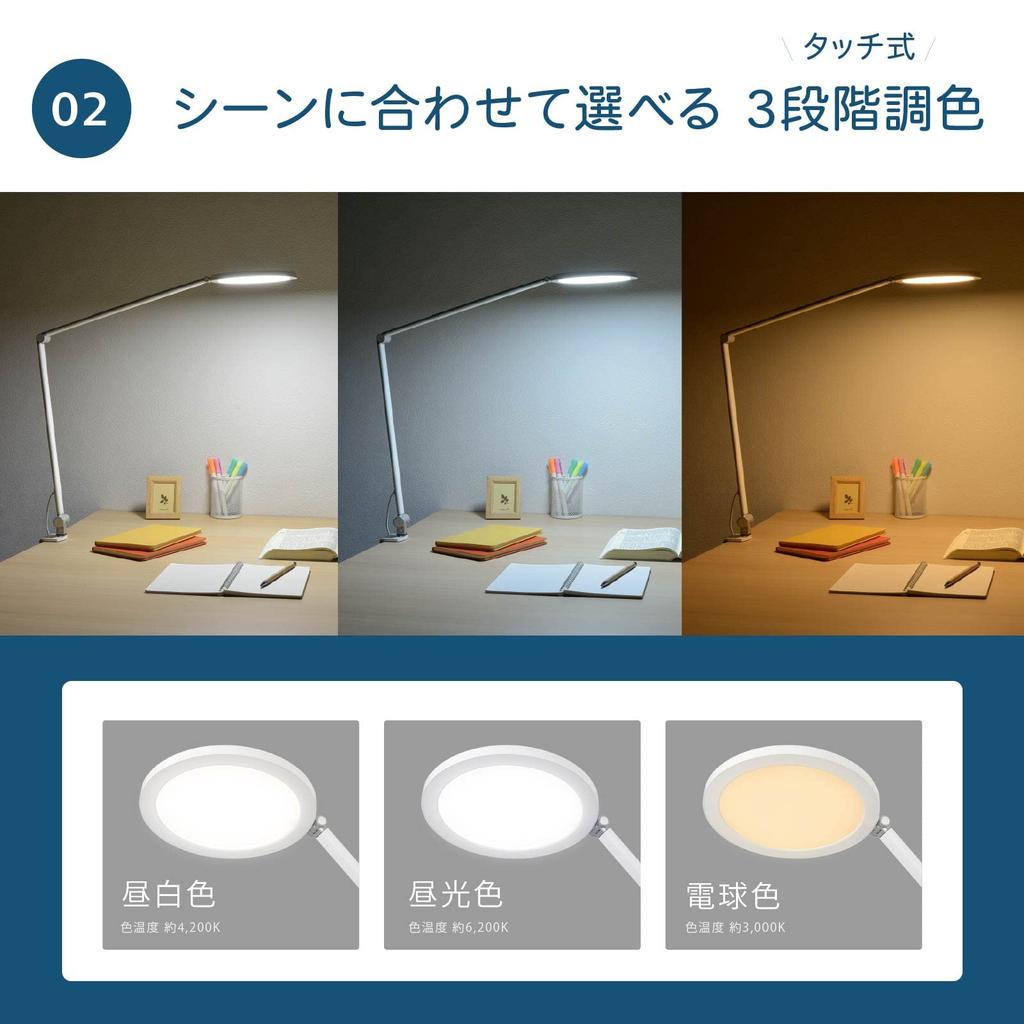 02

タッチ式

シーンに合わせて選べる 3段階調色

昼白色
色温度 約4,200K

昼光色
色温度 約6,200K

電球色
色温度 約3,000K