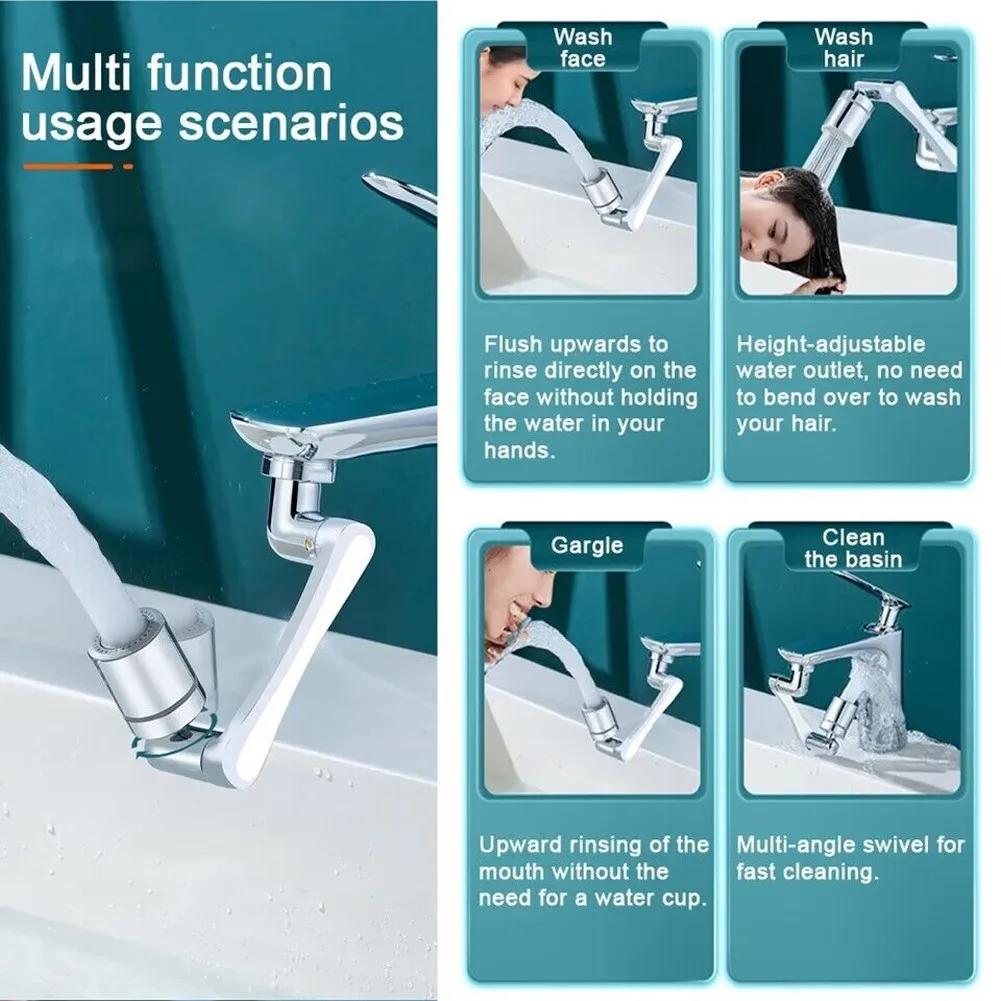 Multi function usage scenarios

Wash face

Flush upwards to rinse directly on the face without holding the water in your hands.

Wash hair

Height-adjustable water outlet, no need to bend over to wash your hair.

Gargle

Upward rinsing of the mouth without the need for a water cup.

Clean the basin

Multi-angle swivel for fast cleaning.