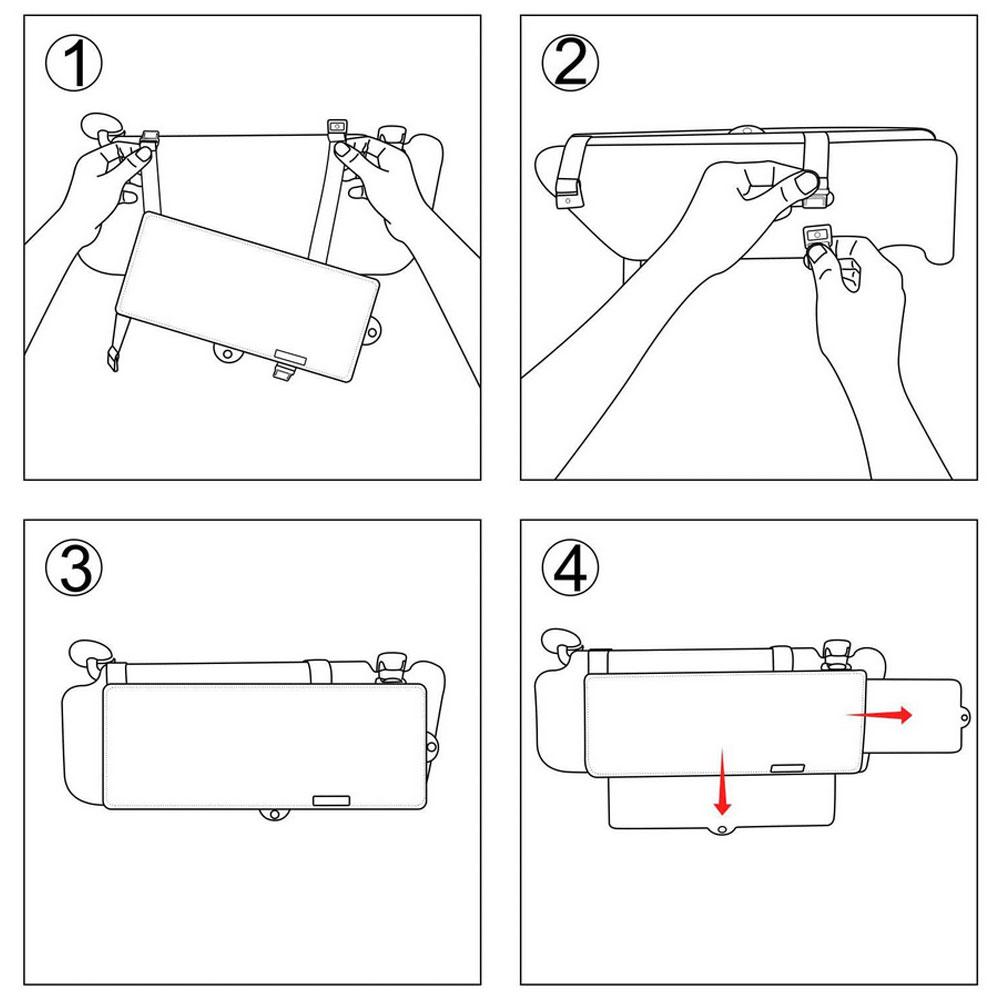 ①

②

③

④