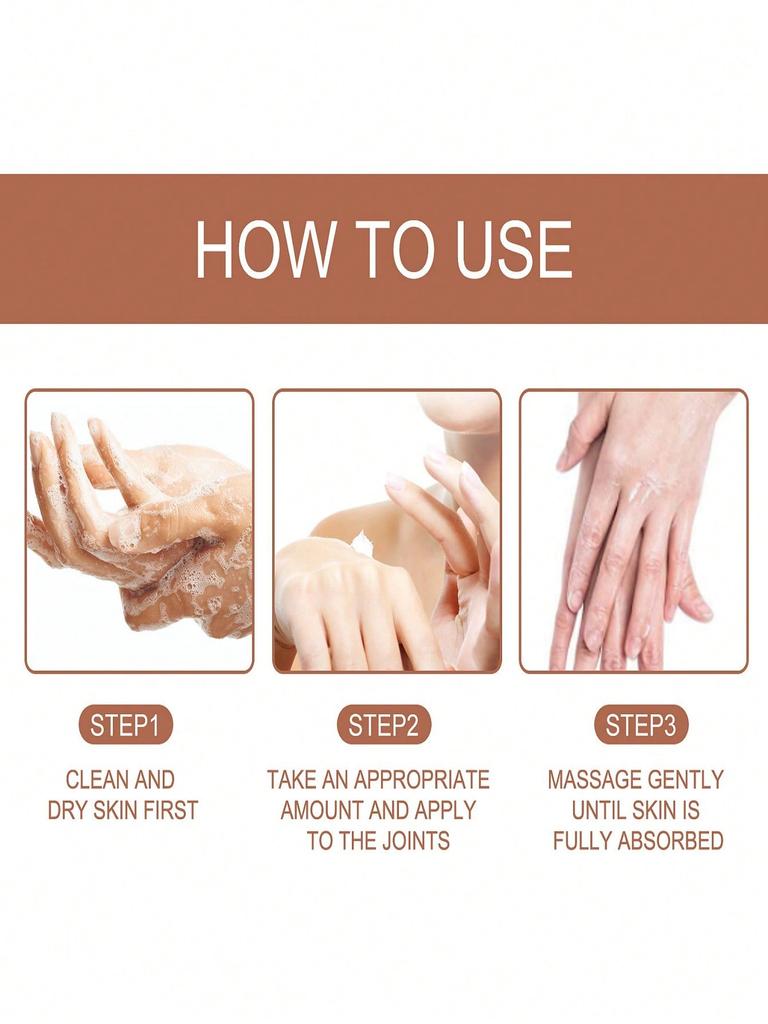 HOW TO USE

STEP1

CLEAN AND DRY SKIN FIRST

STEP2

TAKE AN APPROPRIATE AMOUNT AND APPLY TO THE JOINTS

STEP3

MASSAGE GENTLY UNTIL SKIN IS FULLY ABSORBED