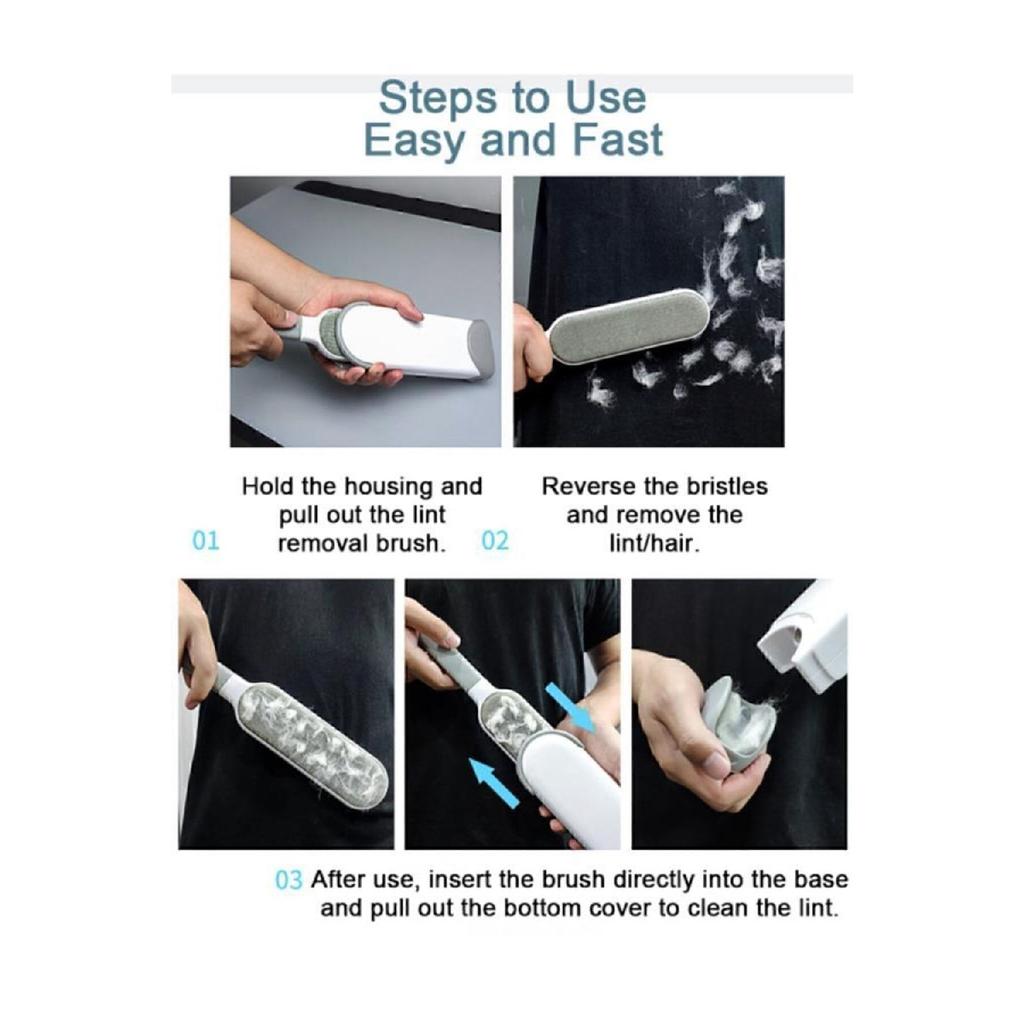 Steps to Use
Easy and Fast

01 Hold the housing and pull out the lint removal brush.

02 Reverse the bristles and remove the lint/hair.

03 After use, insert the brush directly into the base and pull out the bottom cover to clean the lint.