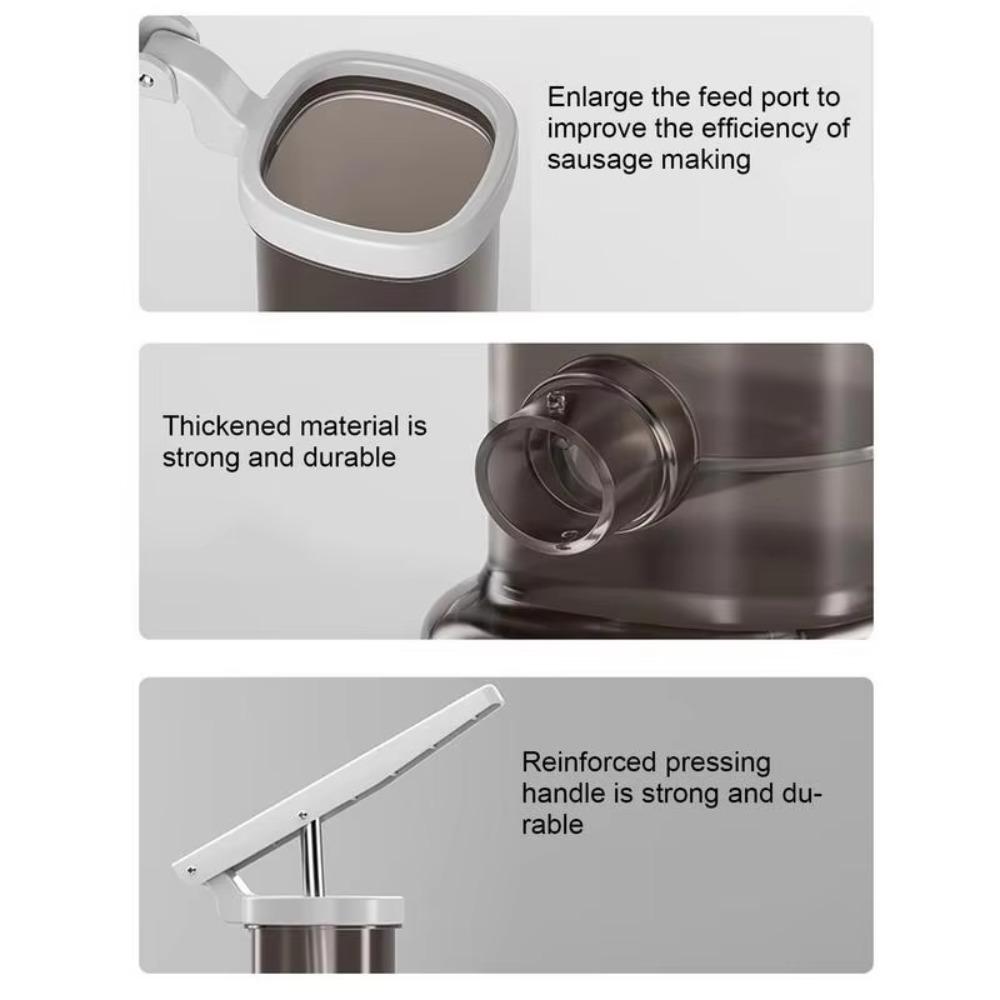 Enlarge the feed port to improve the efficiency of sausage making

Thickened material is strong and durable

Reinforced pressing handle is strong and durable