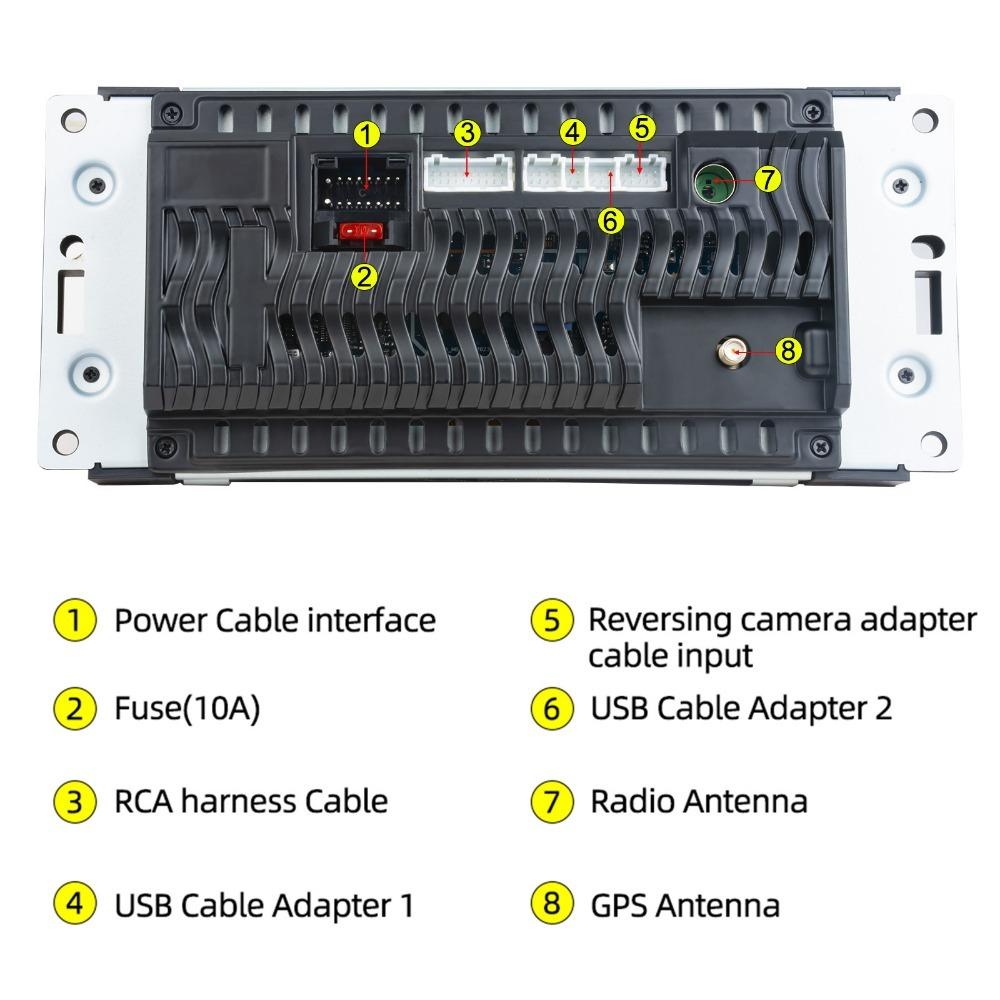 1
3
4
5
7
6
2
8

1 Power Cable interface

2 Fuse(10A)

3 RCA harness Cable

4 USB Cable Adapter 1

5 Reversing camera adapter cable input

6 USB Cable Adapter 2

7 Radio Antenna

8 GPS Antenna