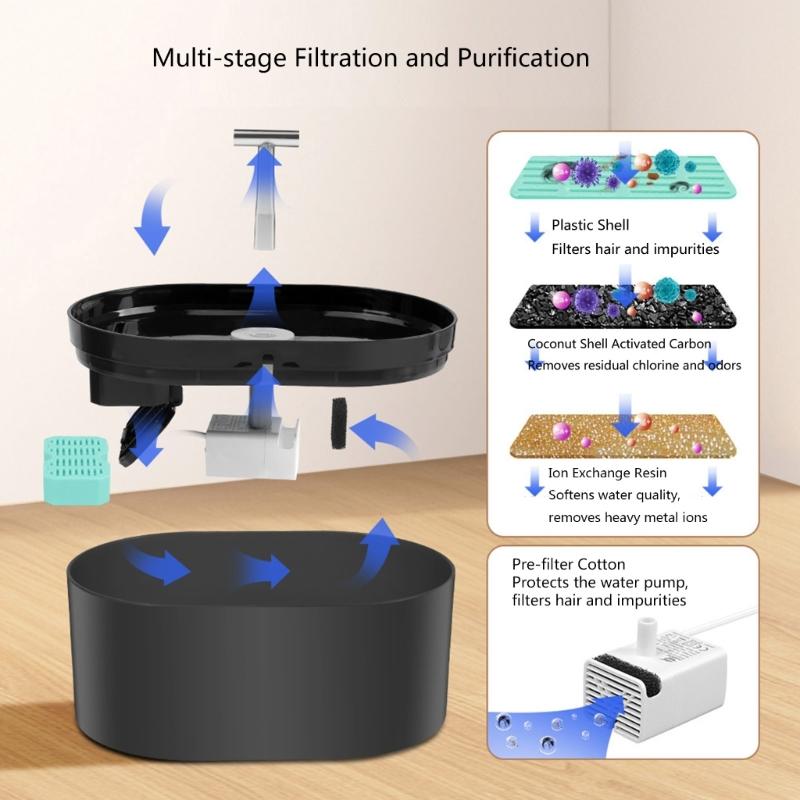 Multi-stage Filtration and Purification

Plastic Shell
Filters hair and impurities

Coconut Shell Activated Carbon
Removes residual chlorine and odors

Ion Exchange Resin
Softens water quality,
removes heavy metal ions

Pre-filter Cotton
Protects the water pump,
filters hair and impurities