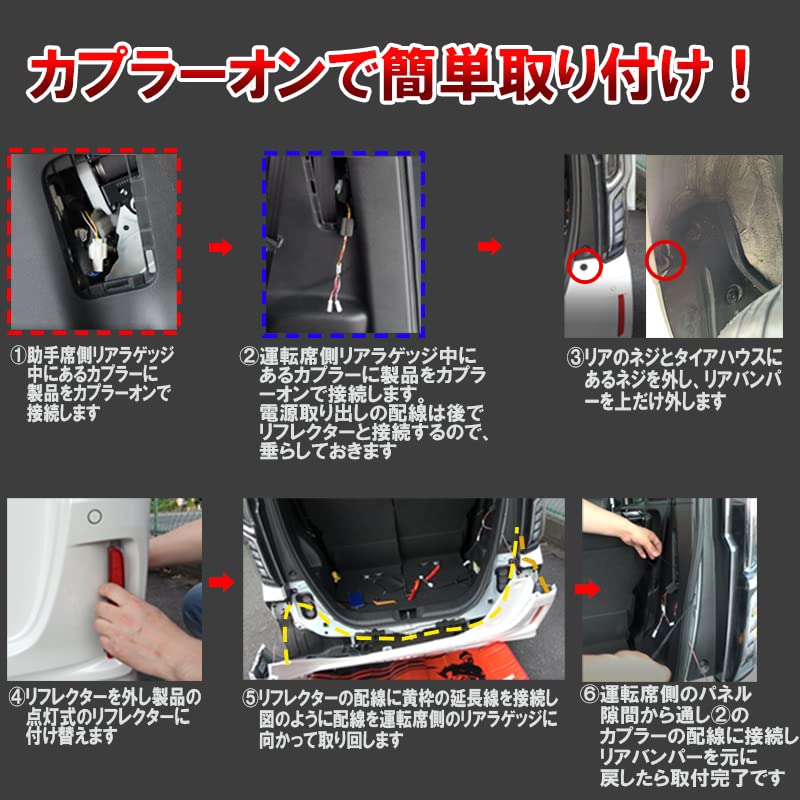 カプラーオンで簡単取り付け！

①助手席側リアラゲッジ中にあるカプラーに製品をカプラーオンで接続します

②運転席側リアラゲッジ中にあるカプラーに製品をカプラーオンで接続します。
電源取り出しの配線は後でリフレクターと接続するので、垂らしておきます

③リアのネジとタイアハウスにあるネジを外し、リアバンパーを上だけ外します

④リフレクターを外し製品の点灯式のリフレクターに付け替えます

⑤リフレクターの配線に黄枠の延長線を接続し図のように配線を運転席側のリアラゲッジに向かって取り回します

⑥運転席側のパネル隙間から通し②のカプラーの配線に接続しリアバンパーを元に戻したら取付完了です